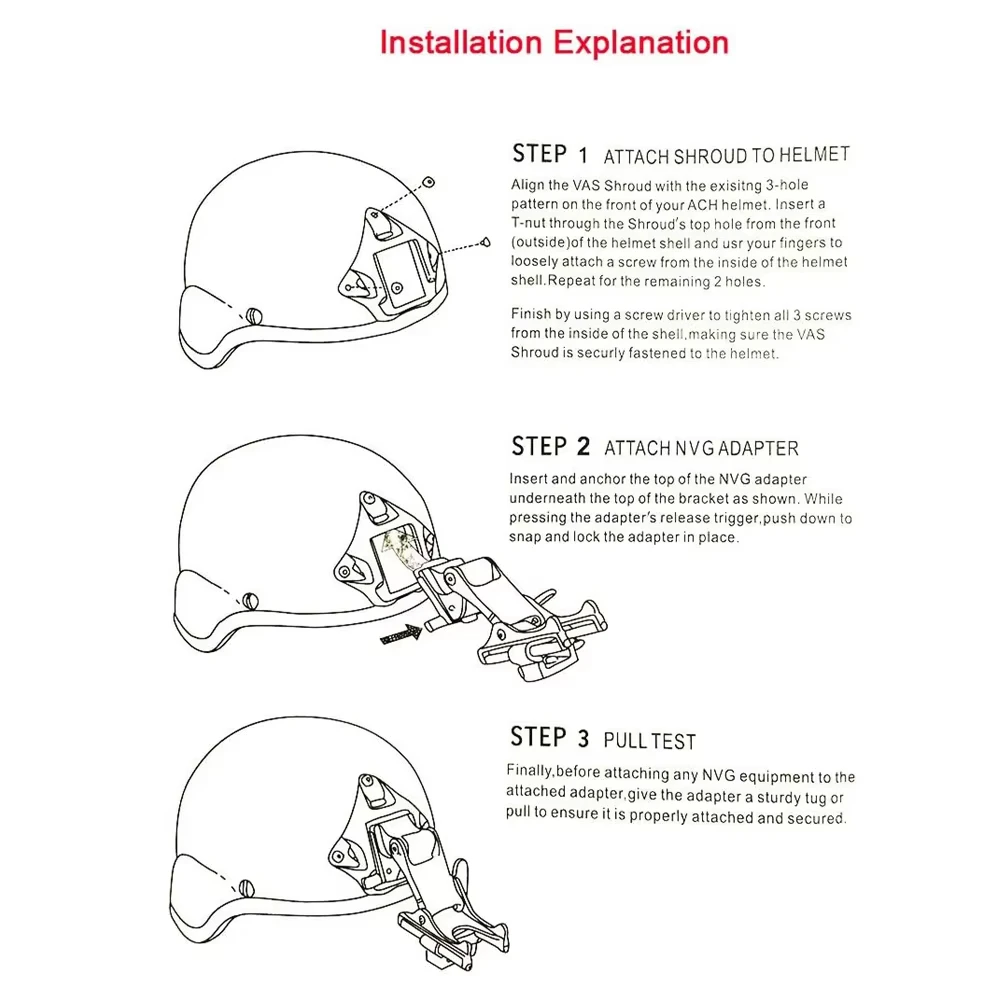 Installation Explanation

STEP 1 ATTACH SHROUD TO HELMET

Align the VAS Shroud with the exisitng 3-hole pattern on the front of your ACH helmet. Insert a T-nut through the Shroud's top hole from the front (outside)of the helmet shell and usr your fingers to loosely attach a screw from the inside of the helmet shell.Repeat for the remaining 2 holes.

Finish by using a screw driver to tighten all 3 screws from the inside of the shell,making sure the VAS Shroud is securly fastened to the helmet.

STEP 2 ATTACH NVG ADAPTER

Insert and anchor the top of the NVG adapter underneath the top of the bracket as shown. While pressing the adapter's release trigger,push down to snap and lock the adapter in place.

STEP 3 PULL TEST

Finally,before attaching any NVG equipment to the attached adapter,give the adapter a sturdy tug or pull to ensure it is properly attached and secured.