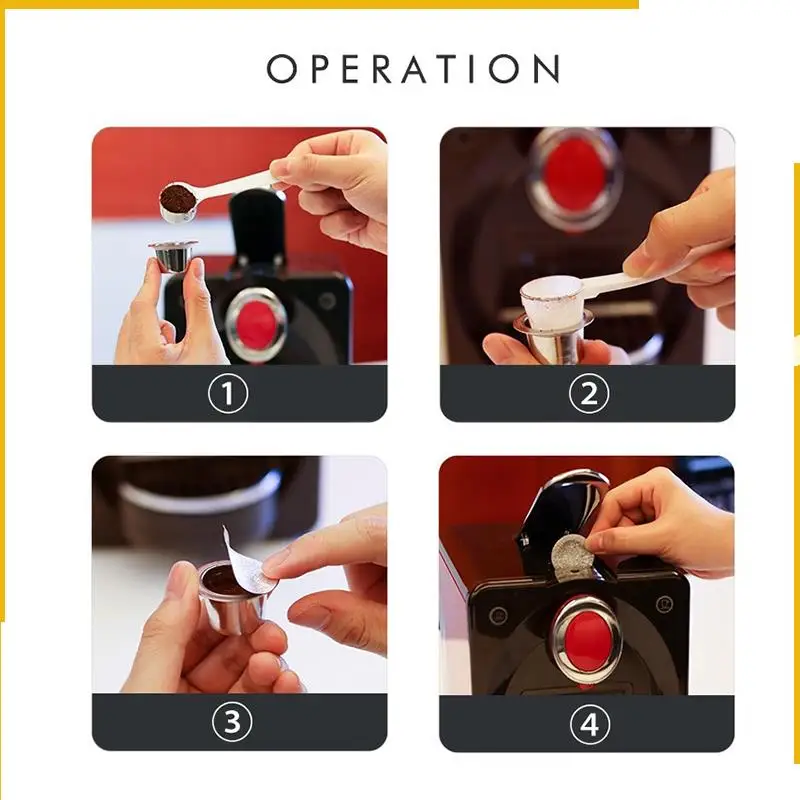 OPERATION

①

②

③

④