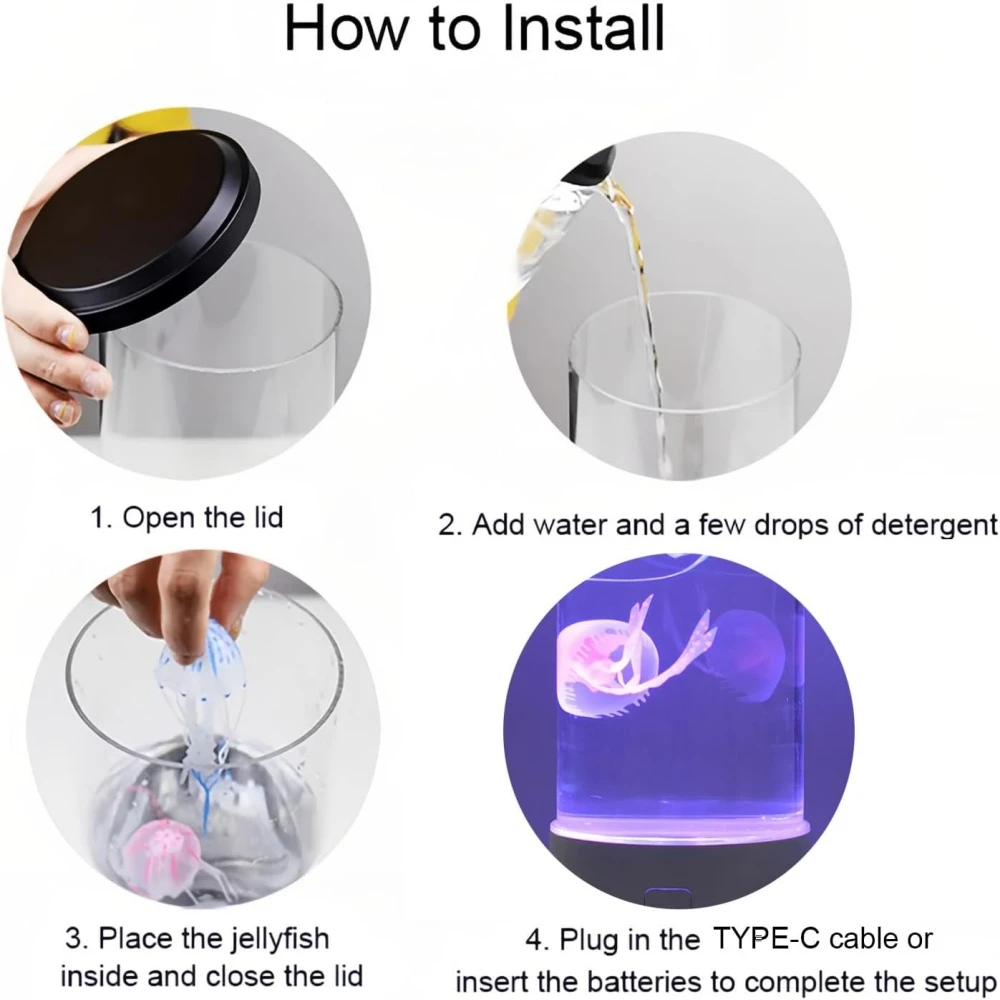 How to Install

1. Open the lid

2. Add water and a few drops of detergent

3. Place the jellyfish inside and close the lid

4. Plug in the TYPE-C cable or insert the batteries to complete the setup