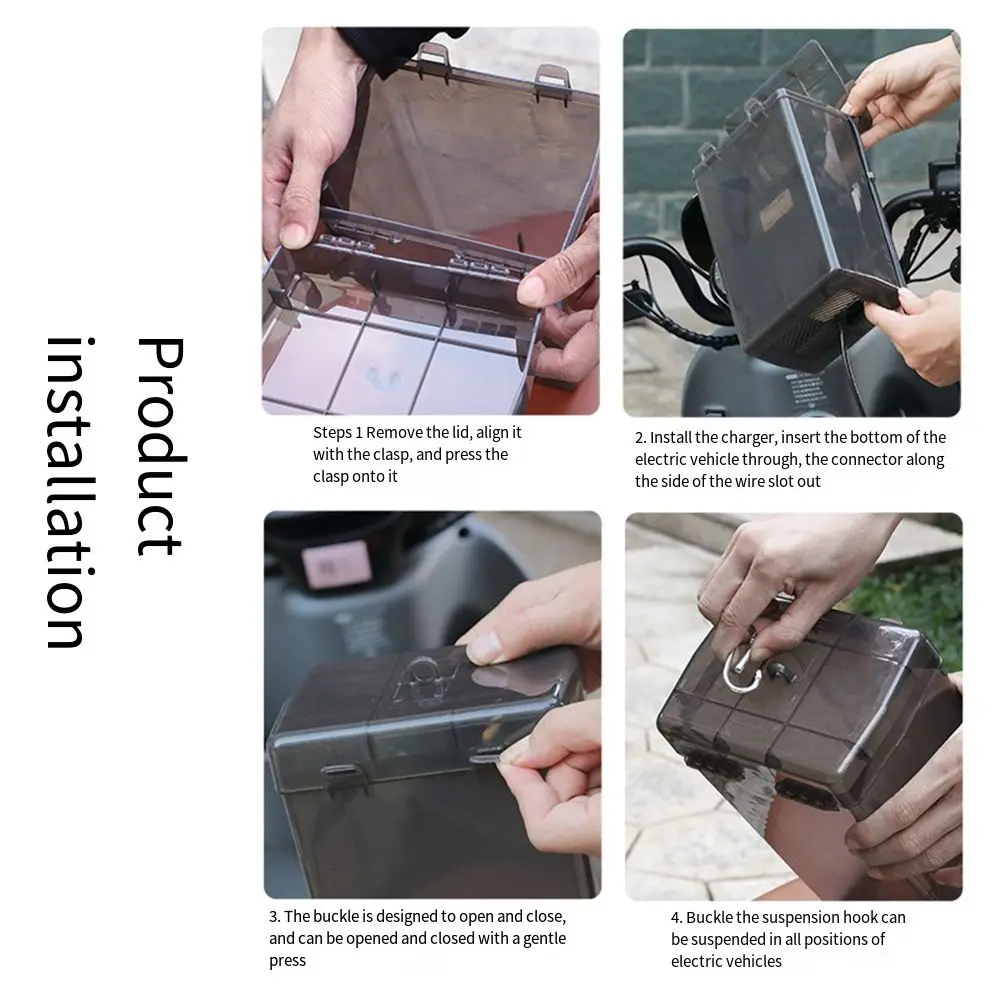 Product installation

Steps 1 Remove the lid, align it with the clasp, and press the clasp onto it

2. Install the charger, insert the bottom of the electric vehicle through, the connector along the side of the wire slot out

3. The buckle is designed to open and close, and can be opened and closed with a gentle press

4. Buckle the suspension hook can be suspended in all positions of electric vehicles