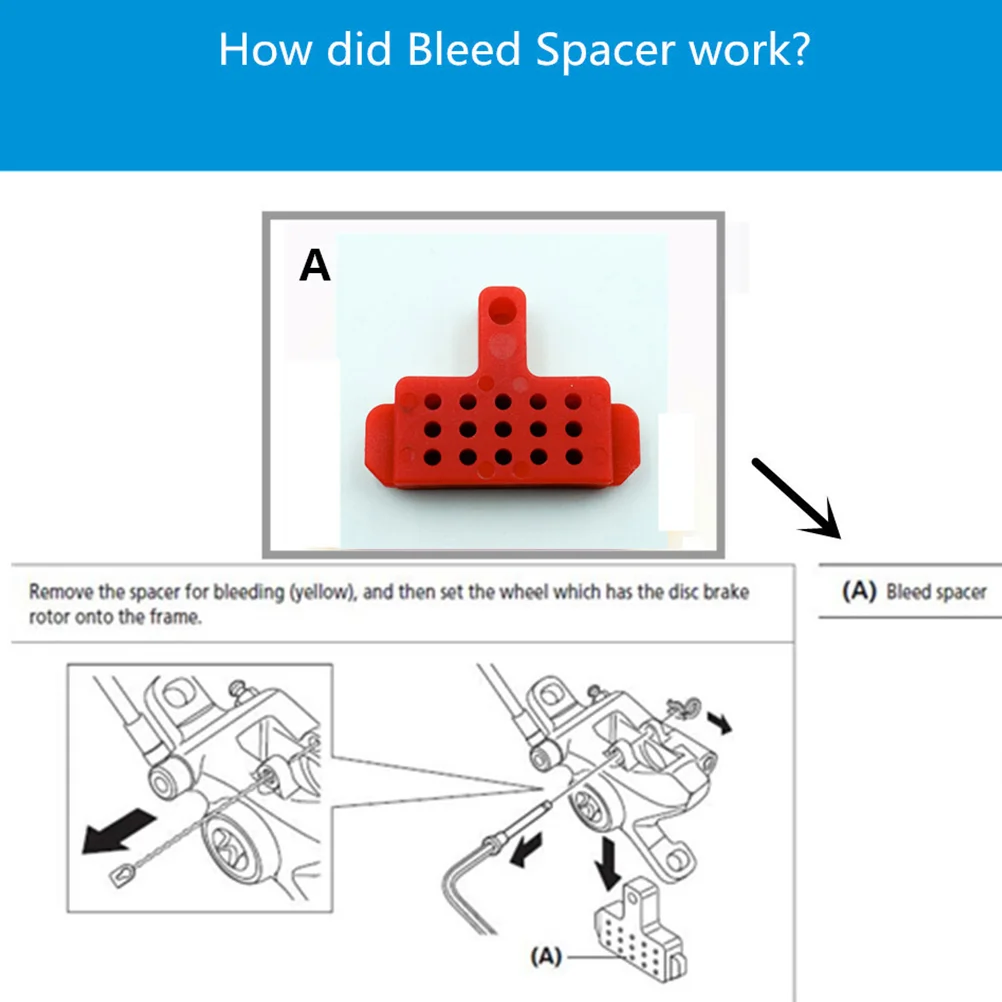 How did Bleed Spacer work?

A

Remove the spacer for bleeding (yellow), and then set the wheel which has the disc brake rotor onto the frame.

(A) Bleed spacer

(A)