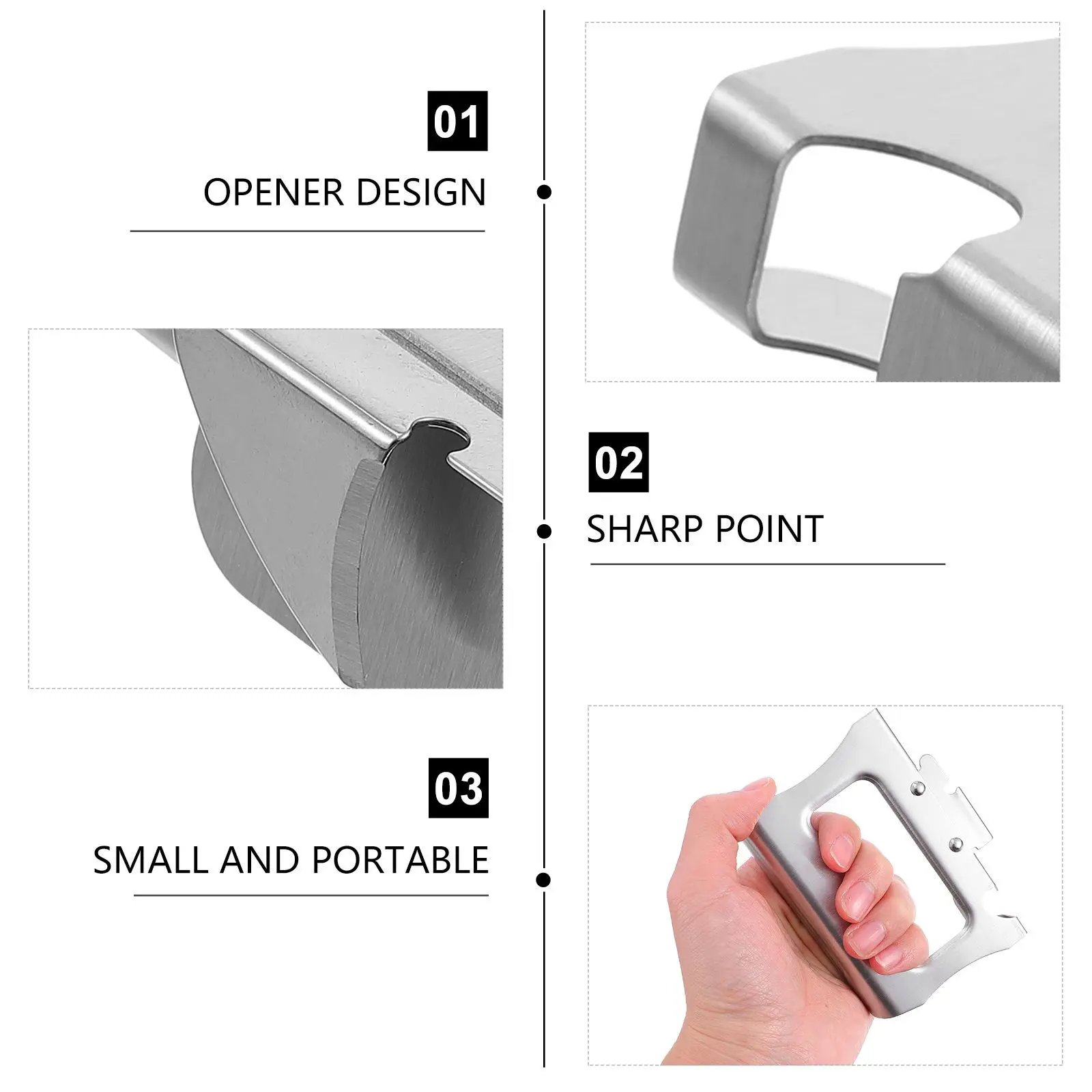 01

OPENER DESIGN

02

SHARP POINT

03

SMALL AND PORTABLE