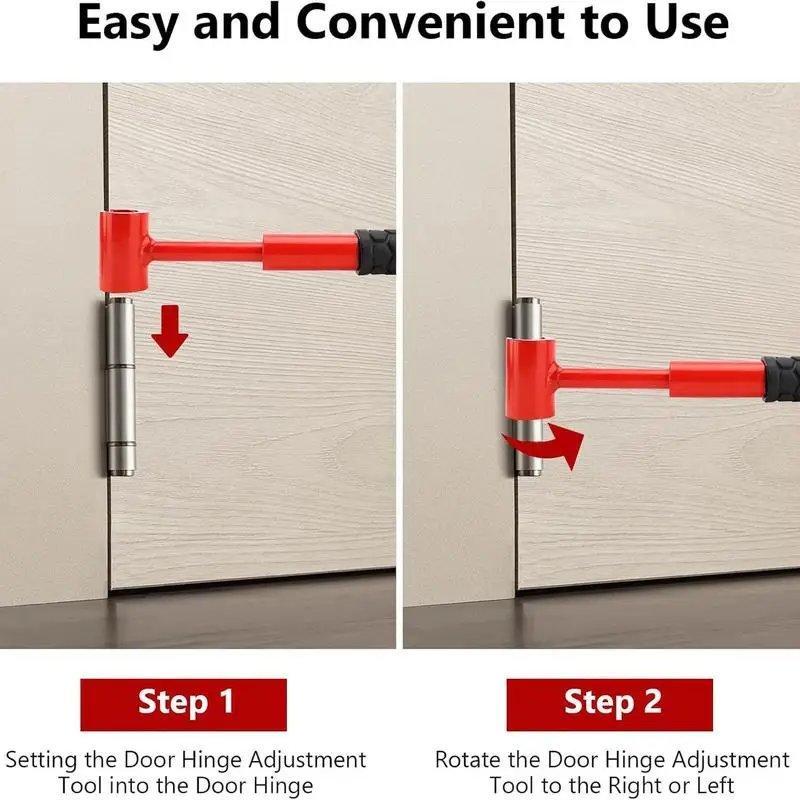 Easy and Convenient to Use

Step 1

Setting the Door Hinge Adjustment Tool into the Door Hinge

Step 2

Rotate the Door Hinge Adjustment Tool to the Right or Left