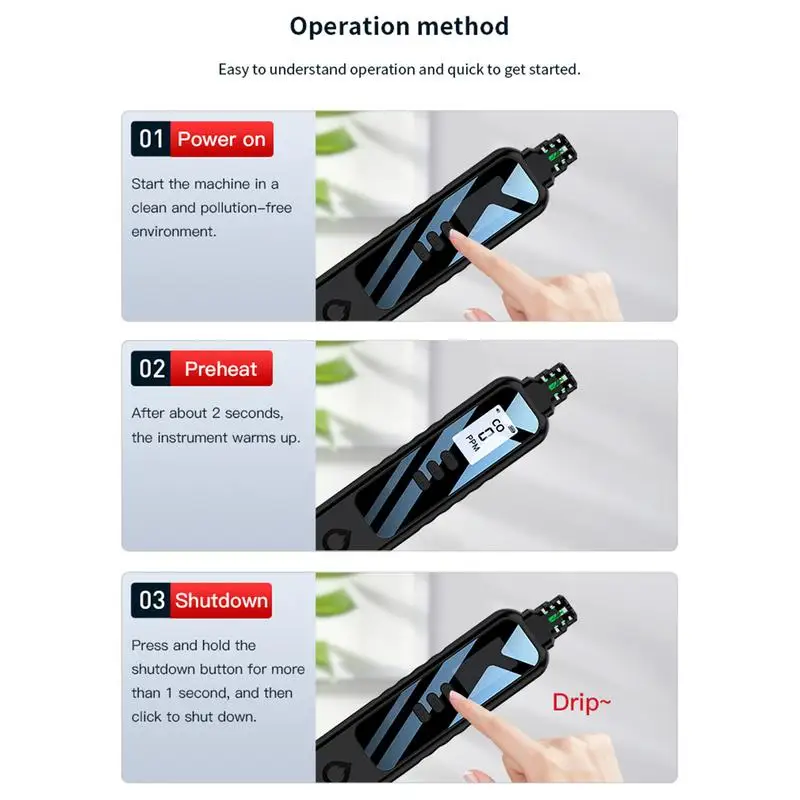 Operation method

Easy to understand operation and quick to get started.

01 Power on

Start the machine in a clean and pollution-free environment.

02 Preheat

After about 2 seconds, the instrument warms up.

CO
0
PPM

03 Shutdown

Press and hold the shutdown button for more than 1 second, and then click to shut down.

Drip~