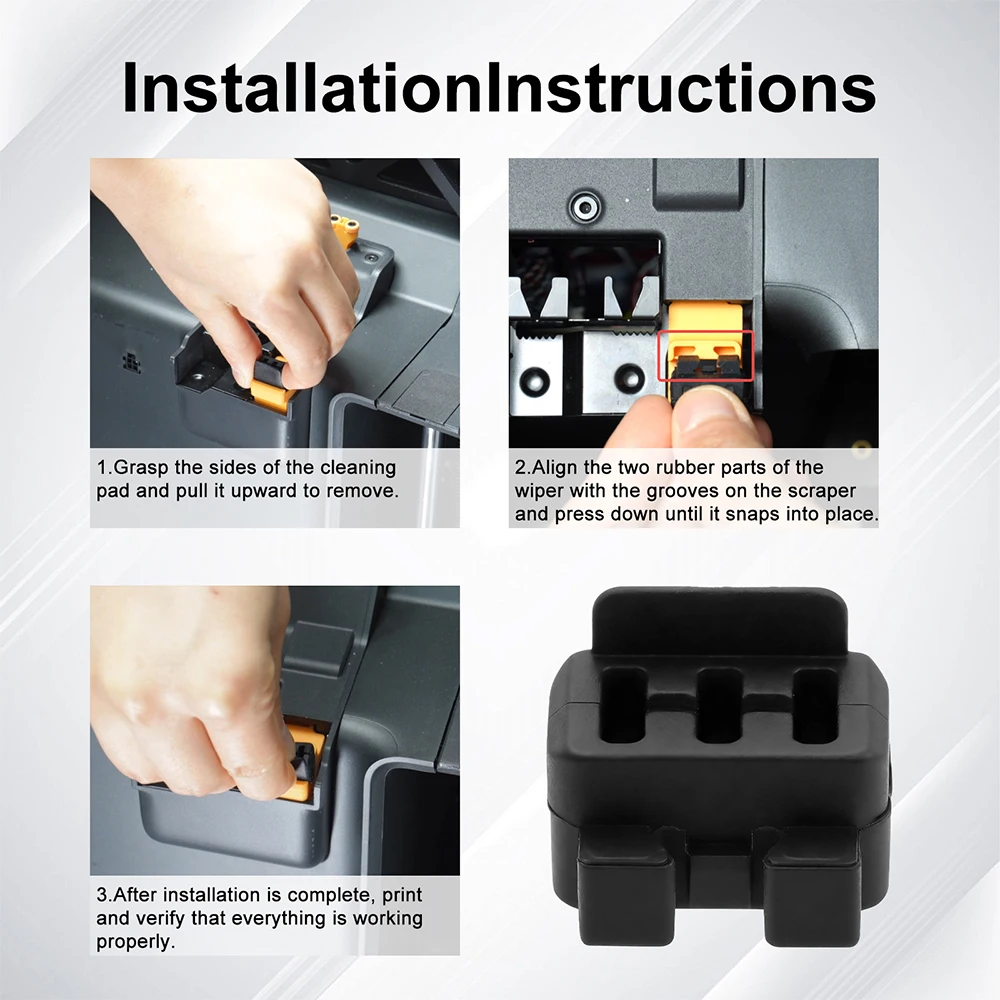 InstallationInstructions

1.Grasp the sides of the cleaning pad and pull it upward to remove.

2.Align the two rubber parts of the wiper with the grooves on the scraper and press down until it snaps into place.

3.After installation is complete, print and verify that everything is working properly.