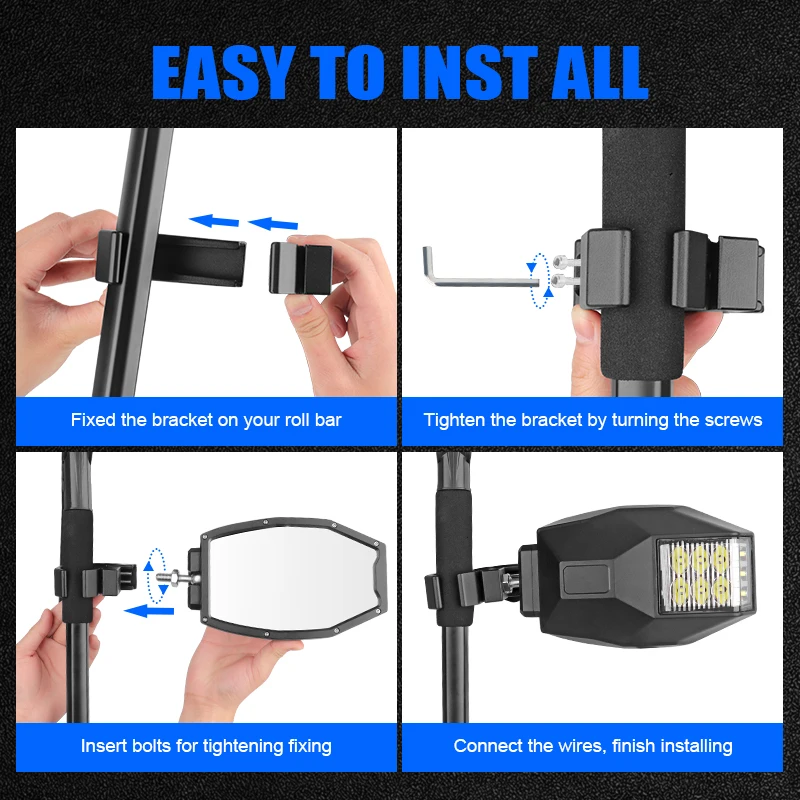 EASY TO INST ALL

Fixed the bracket on your roll bar

Tighten the bracket by turning the screws

Insert bolts for tightening fixing

Connect the wires, finish installing