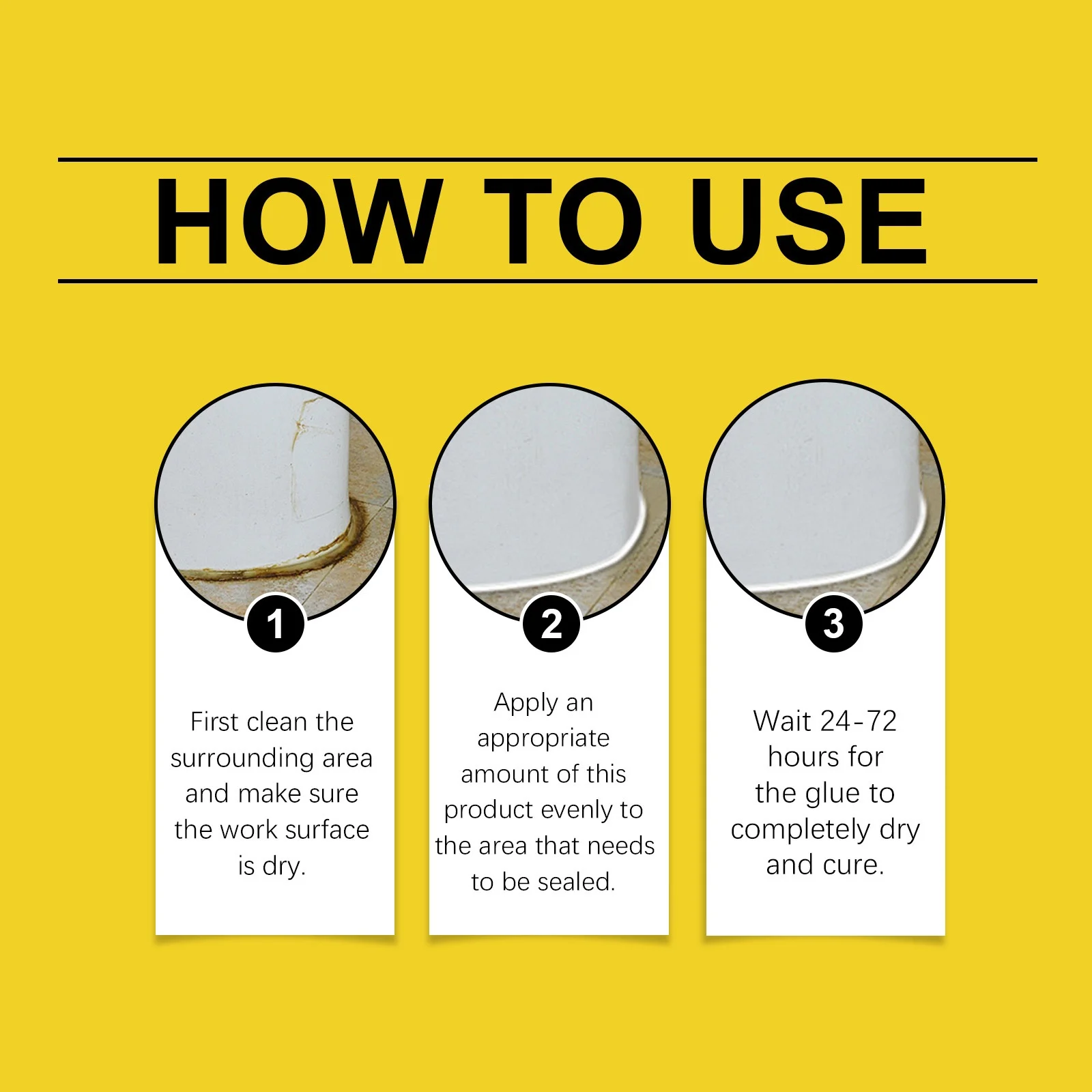 HOW TO USE

1

First clean the surrounding area and make sure the work surface is dry.

2

Apply an appropriate amount of this product evenly to the area that needs to be sealed.

3

Wait 24-72 hours for the glue to completely dry and cure.