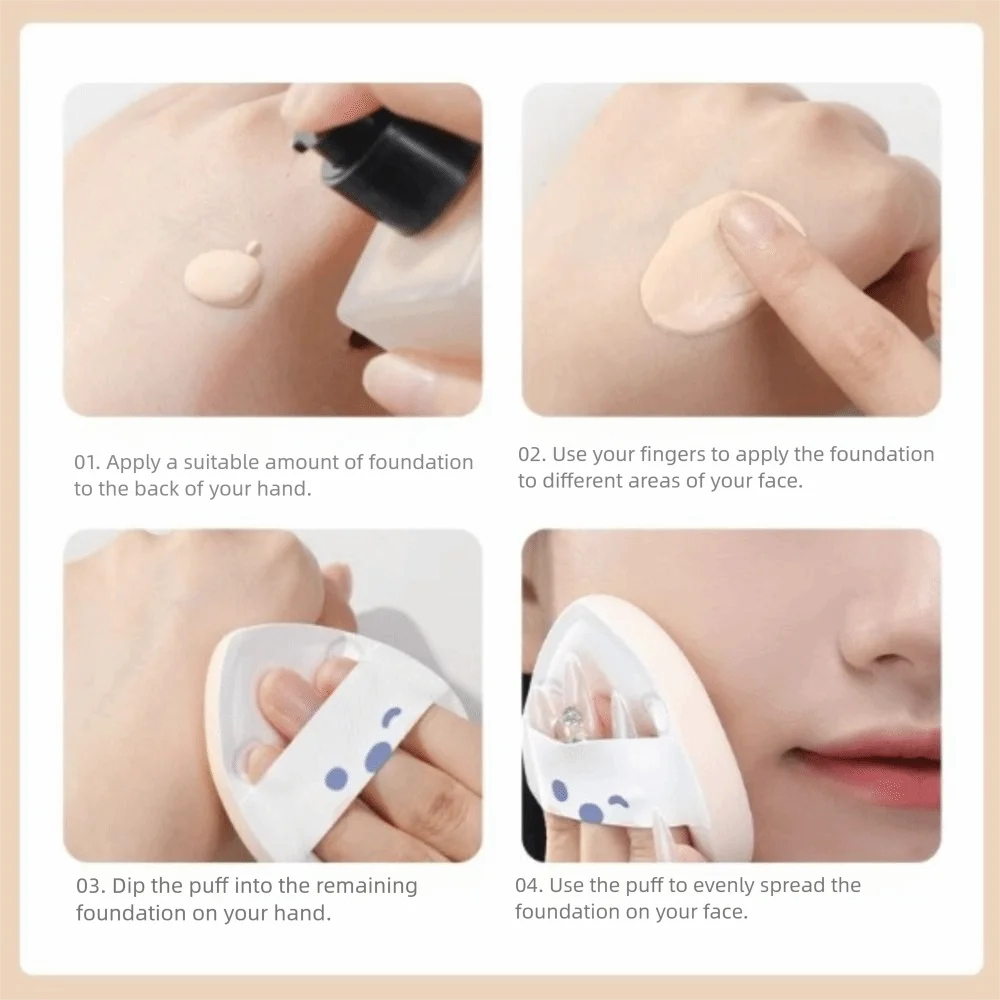 01. Apply a suitable amount of foundation to the back of your hand.

02. Use your fingers to apply the foundation to different areas of your face.

03. Dip the puff into the remaining foundation on your hand.

04. Use the puff to evenly spread the foundation on your face.