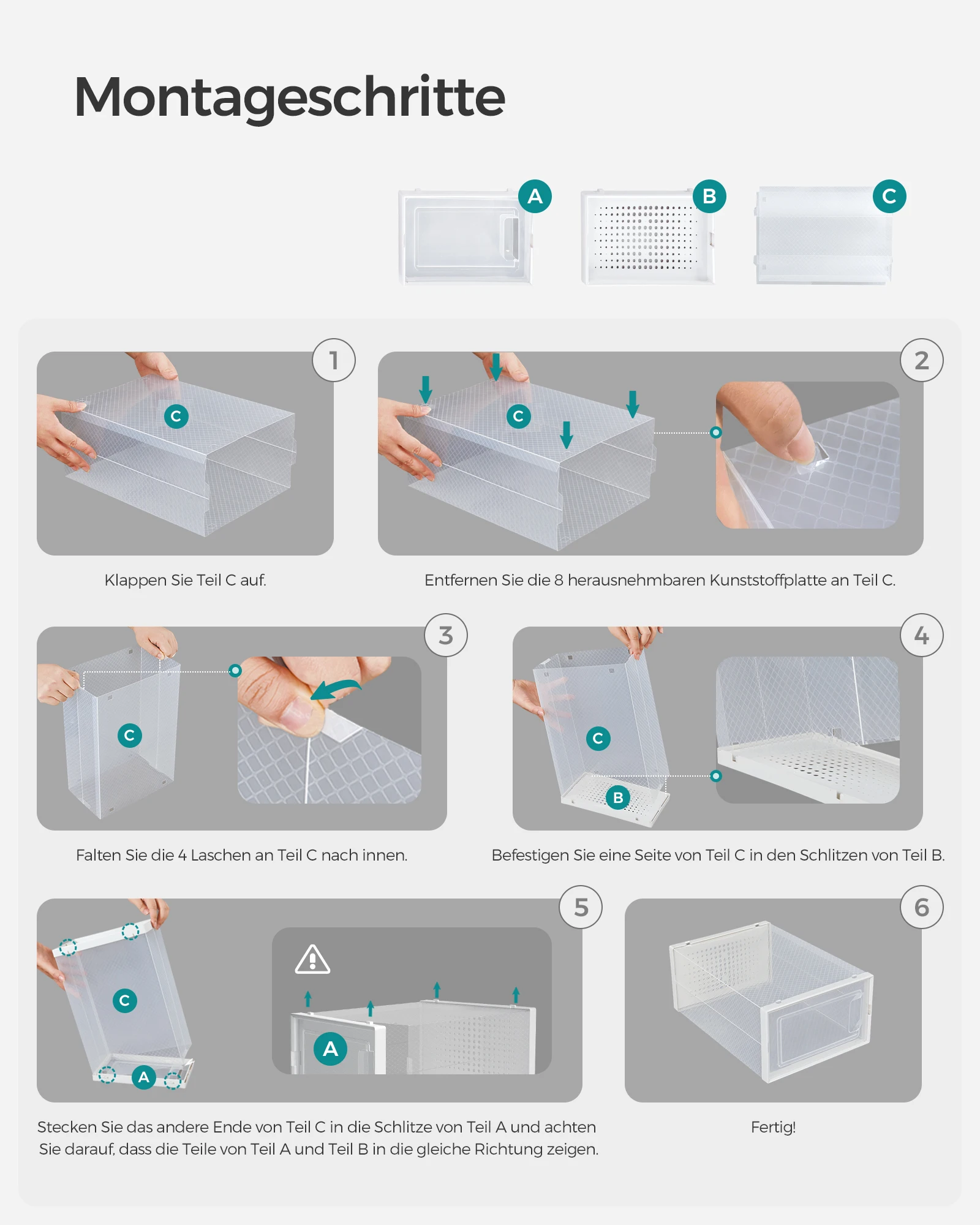 Montageschritte

A B C

1
C
Klappen Sie Teil C auf.

2
C
Entfernen Sie die 8 herausnehmbaren Kunststoffplatte an Teil C.

3
C
Falten Sie die 4 Laschen an Teil C nach innen.

4
C
B
Befestigen Sie eine Seite von Teil C in den Schlitzen von Teil B.

5
C
A
A
Stecken Sie das andere Ende von Teil C in die Schlitze von Teil A und achten Sie darauf, dass die Teile von Teil A und Teil B in die gleiche Richtung zeigen.

6
Fertig!