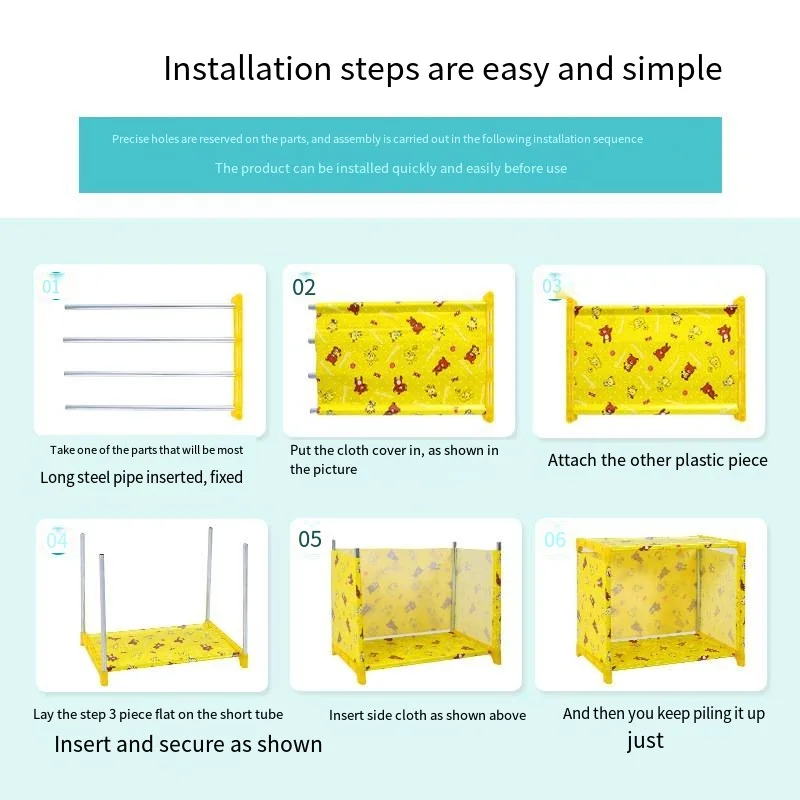 Installation steps are easy and simple

Precise holes are reserved on the parts, and assembly is carried out in the following installation sequence

The product can be installed quickly and easily before use

01

Take one of the parts that will be most

Long steel pipe inserted, fixed

02

Put the cloth cover in, as shown in the picture

03

Attach the other plastic piece

04

Lay the step 3 piece flat on the short tube

Insert and secure as shown

05

Insert side cloth as shown above

06

And then you keep piling it up just