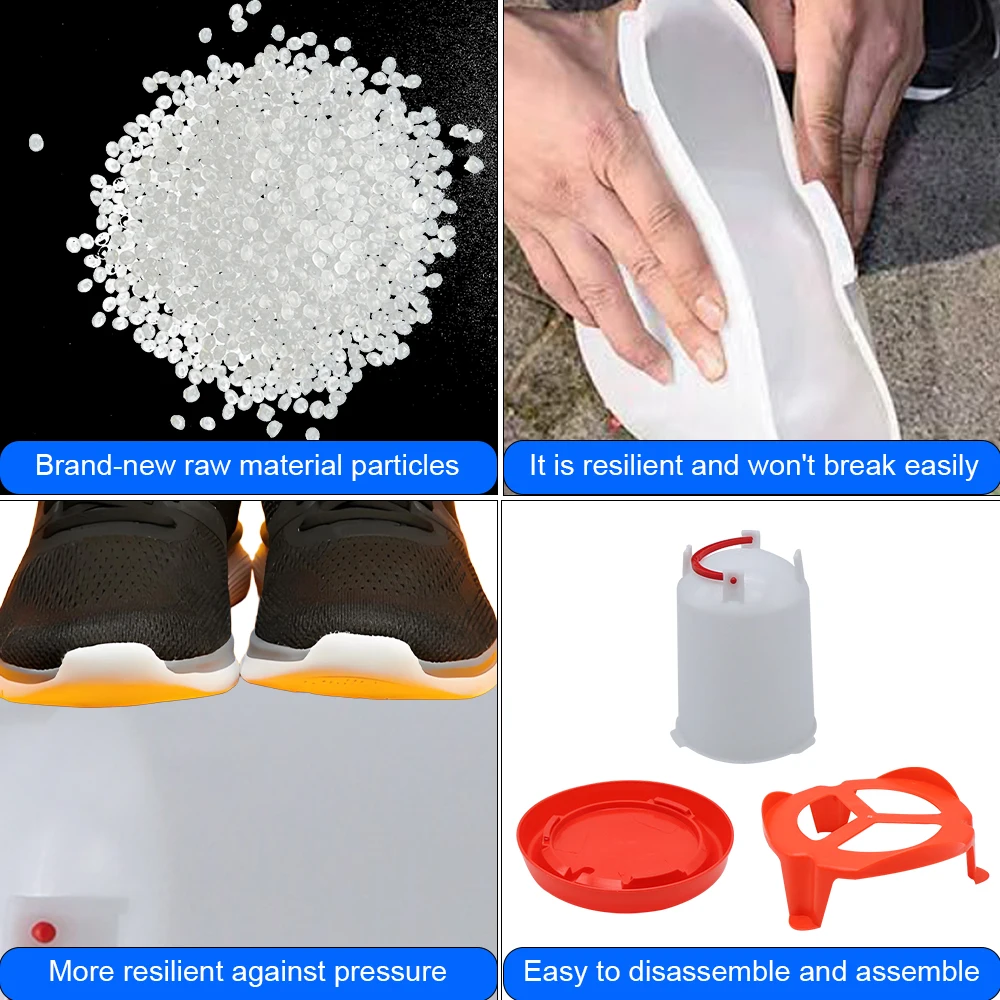 Brand-new raw material particles

It is resilient and won't break easily

More resilient against pressure

Easy to disassemble and assemble