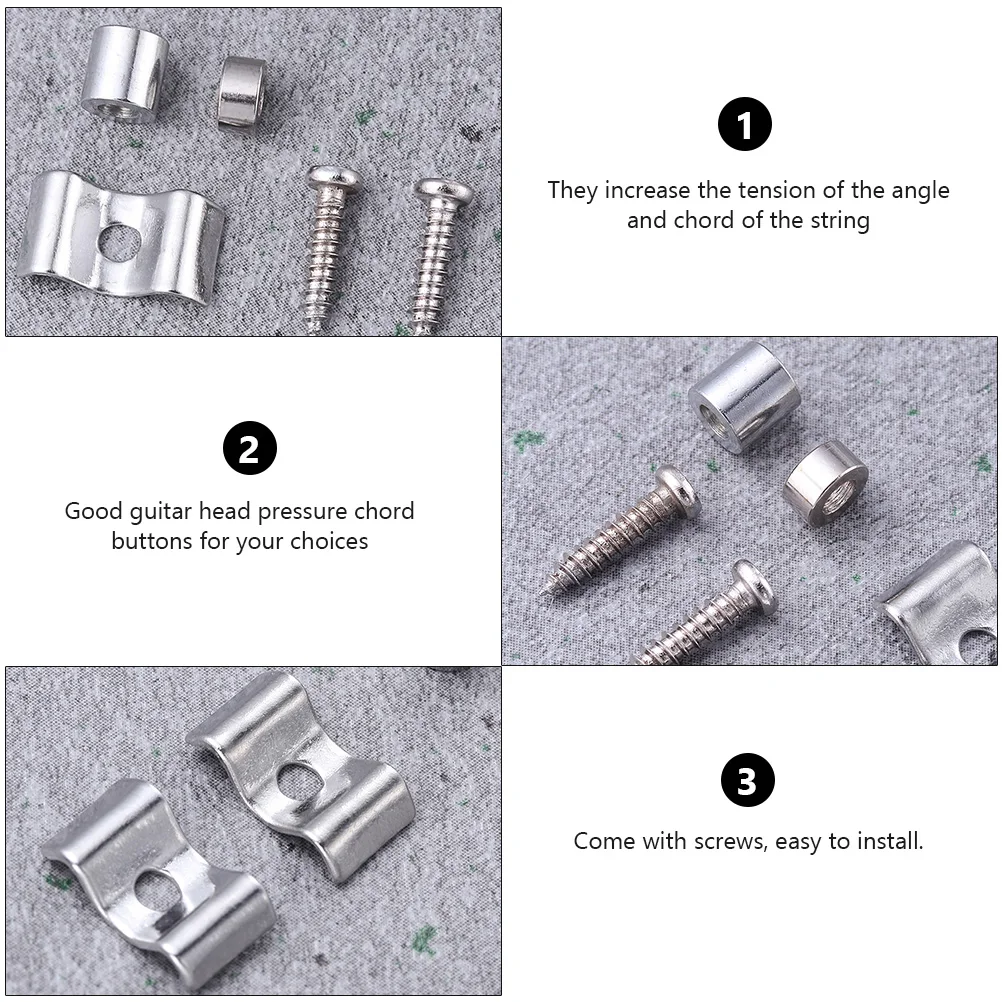 1

They increase the tension of the angle and chord of the string

2

Good guitar head pressure chord buttons for your choices

3

Come with screws, easy to install.