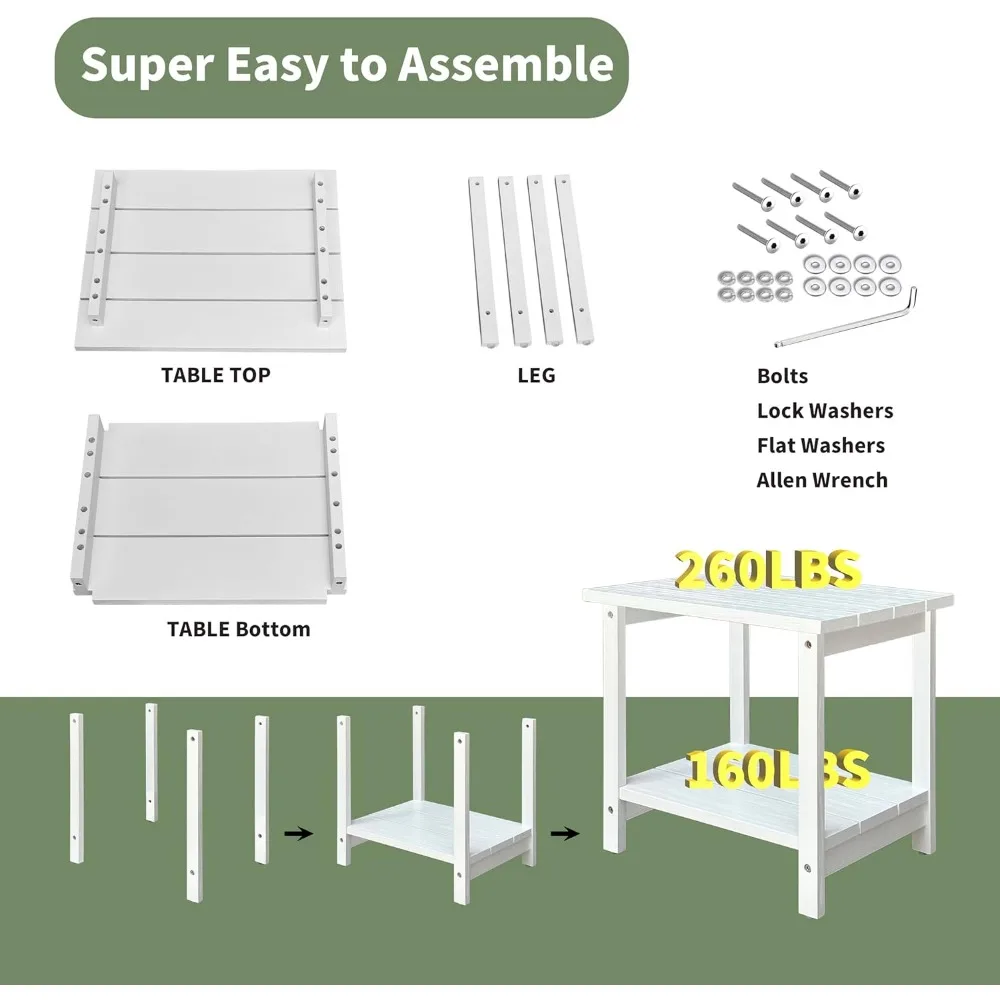 Super Easy to Assemble

TABLE TOP

LEG

Bolts
Lock Washers
Flat Washers
Allen Wrench

TABLE Bottom

260LBS

160LBS