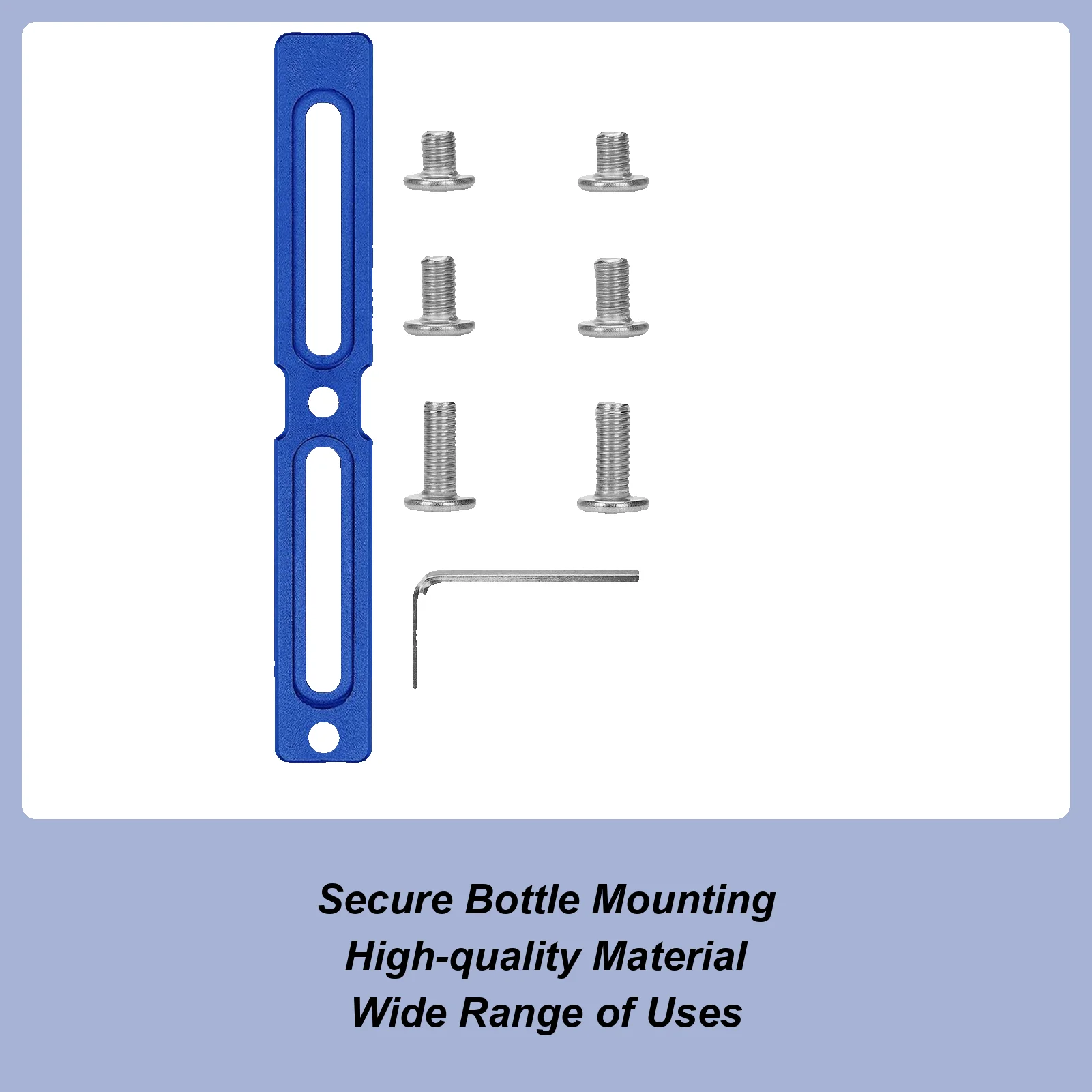 Secure Bottle Mounting
High-quality Material
Wide Range of Uses