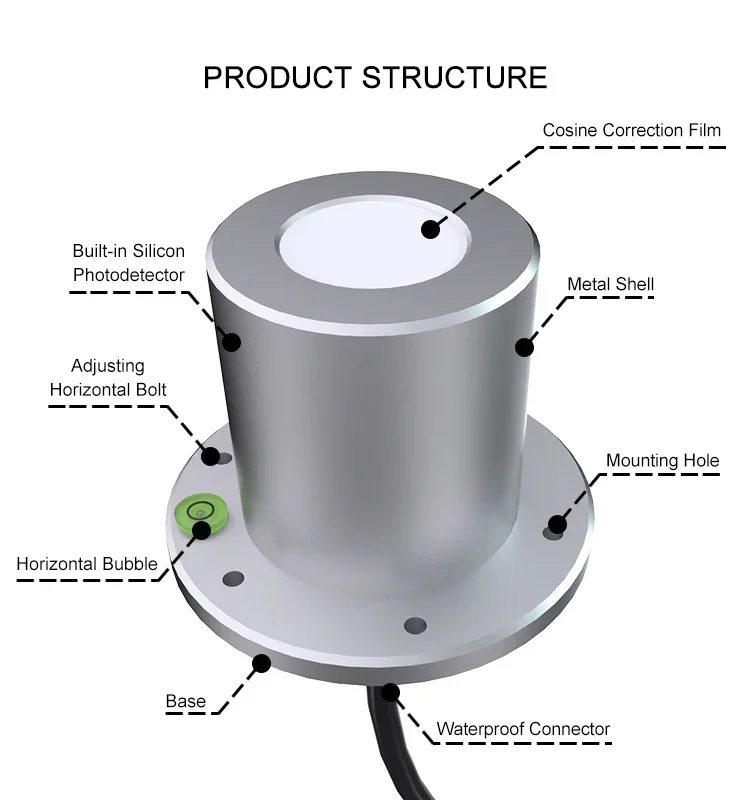 PRODUCT STRUCTURE

Cosine Correction Film

Built-in Silicon Photodetector

Metal Shell

Adjusting Horizontal Bolt

Mounting Hole

Horizontal Bubble

Base

Waterproof Connector