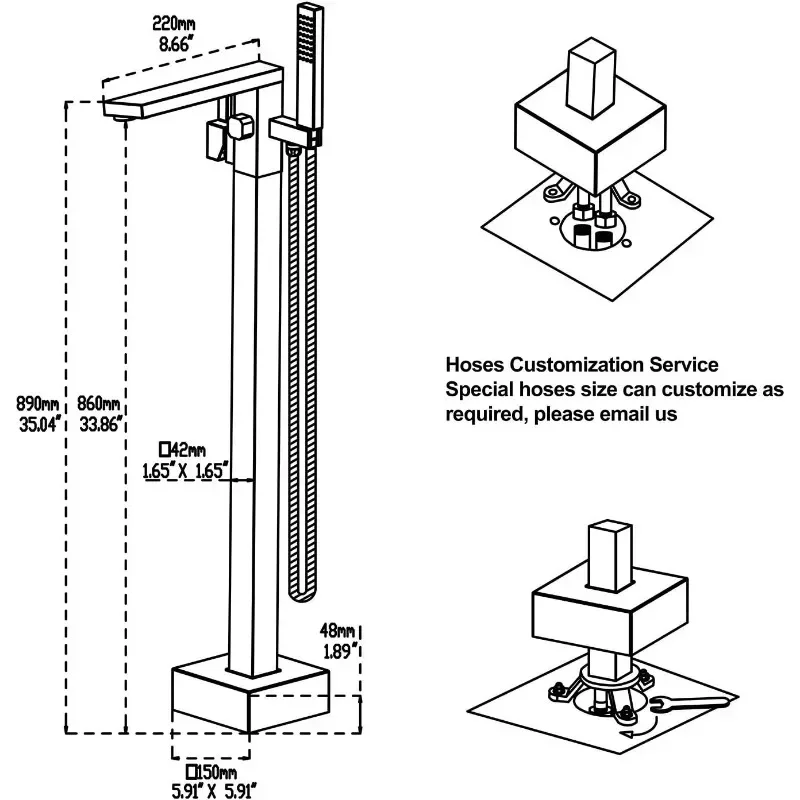 220mm
8.66"

890mm
35.04"

860mm
33.86"

□42mm
1.65" X 1.65"

48mm
1.89"

□150mm
5.91" X 5.91"

Hoses Customization Service
Special hoses size can customize as required, please email us