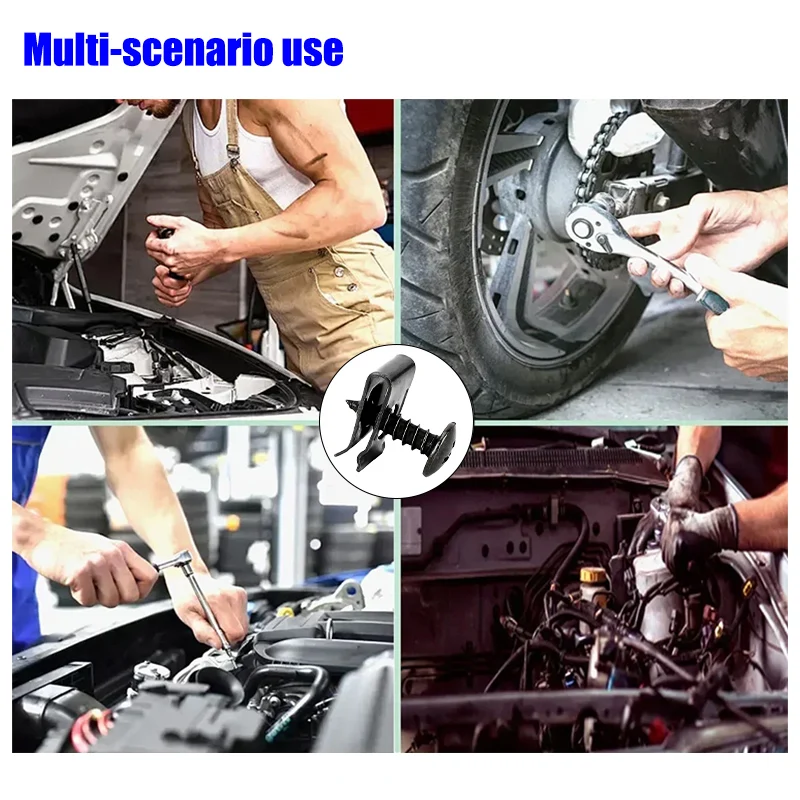 Multi-scenario use