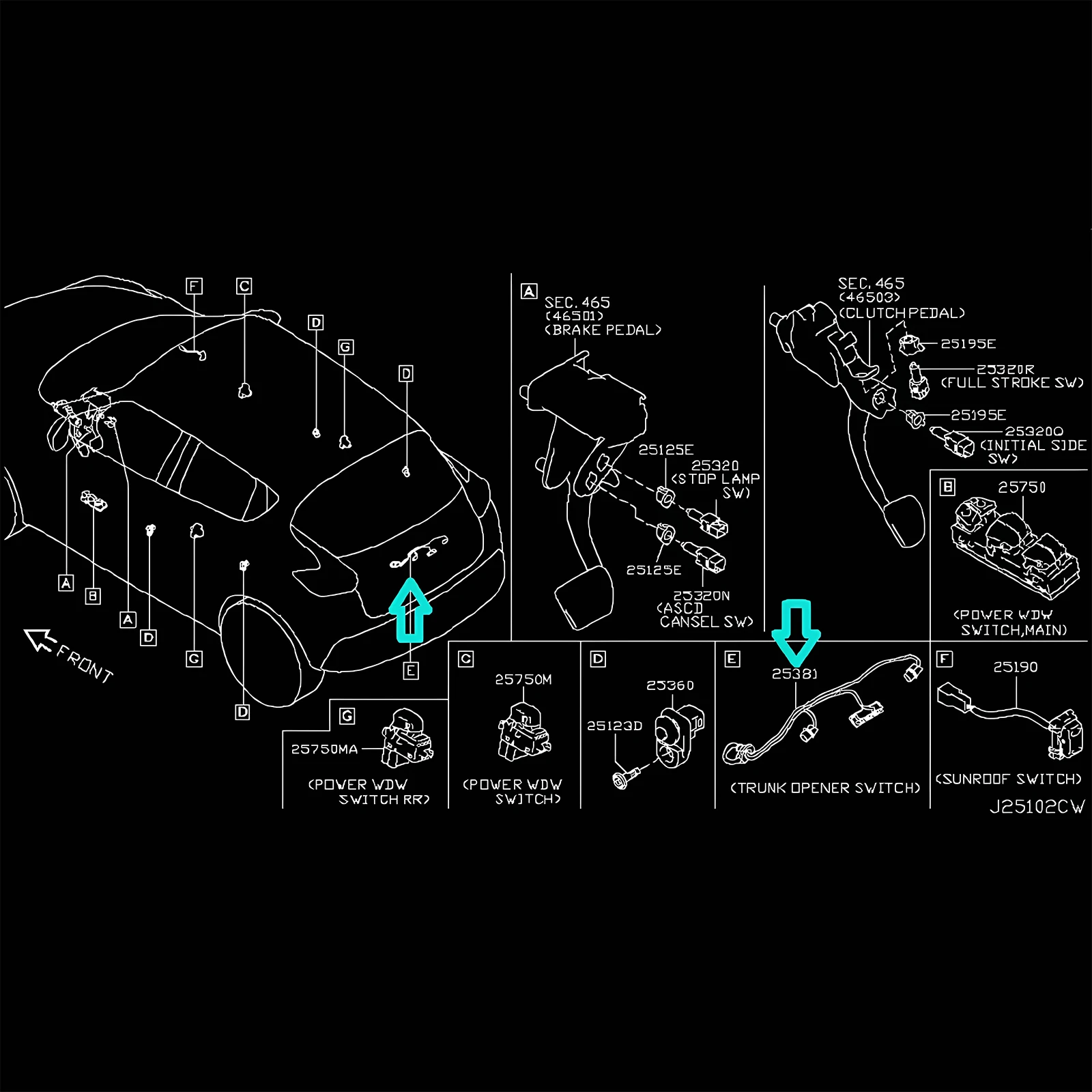 F
C
D
G
D
A
B
A
D
G
D
E
FRONT

A
SEC. 465
(46501)
(BRAKE PEDAL)
25125E
25320
(STOP LAMP SW)
25125E
25320N
(ASCD CANSEL SW)

SEC. 465
(46503)
(CLUTCH PEDAL)
25195E
25320R
(FULL STROKE SW)
25195E
25320Q
(INITIAL SIDE SW)

B
25750
(POWER WDW SWITCH,MAIN)

G
25750MA
(POWER WDW SWITCH RR)

C
25750M
(POWER WDW SWITCH)

D
25360
25123D

E
25381
(TRUNK OPENER SWITCH)

F
25190
(SUNROOF SWITCH)

J25102CW