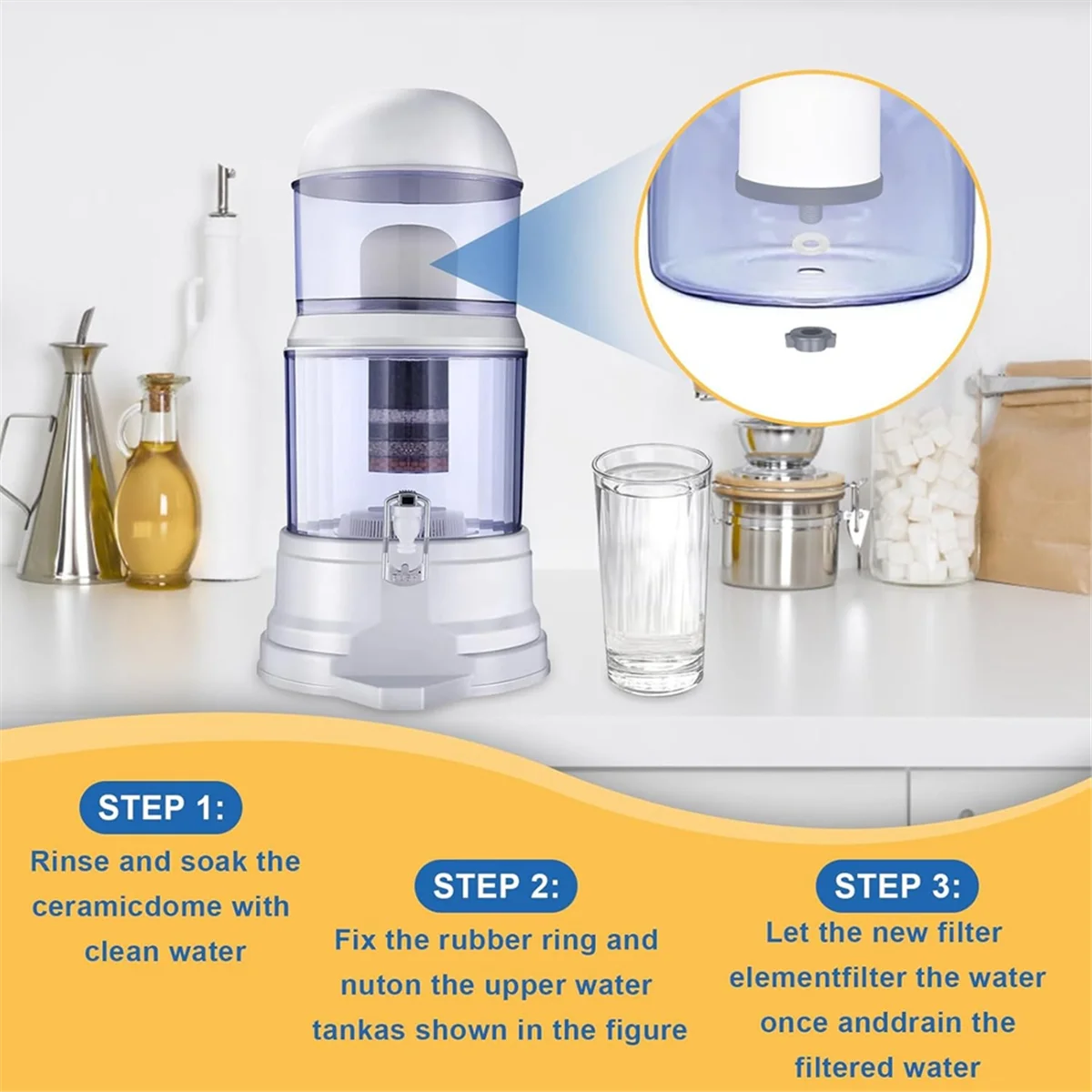 STEP 1:

Rinse and soak the ceramicdome with clean water

STEP 2:

Fix the rubber ring and nuton the upper water tankas shown in the figure

STEP 3:

Let the new filter elementfilter the water once anddrain the filtered water