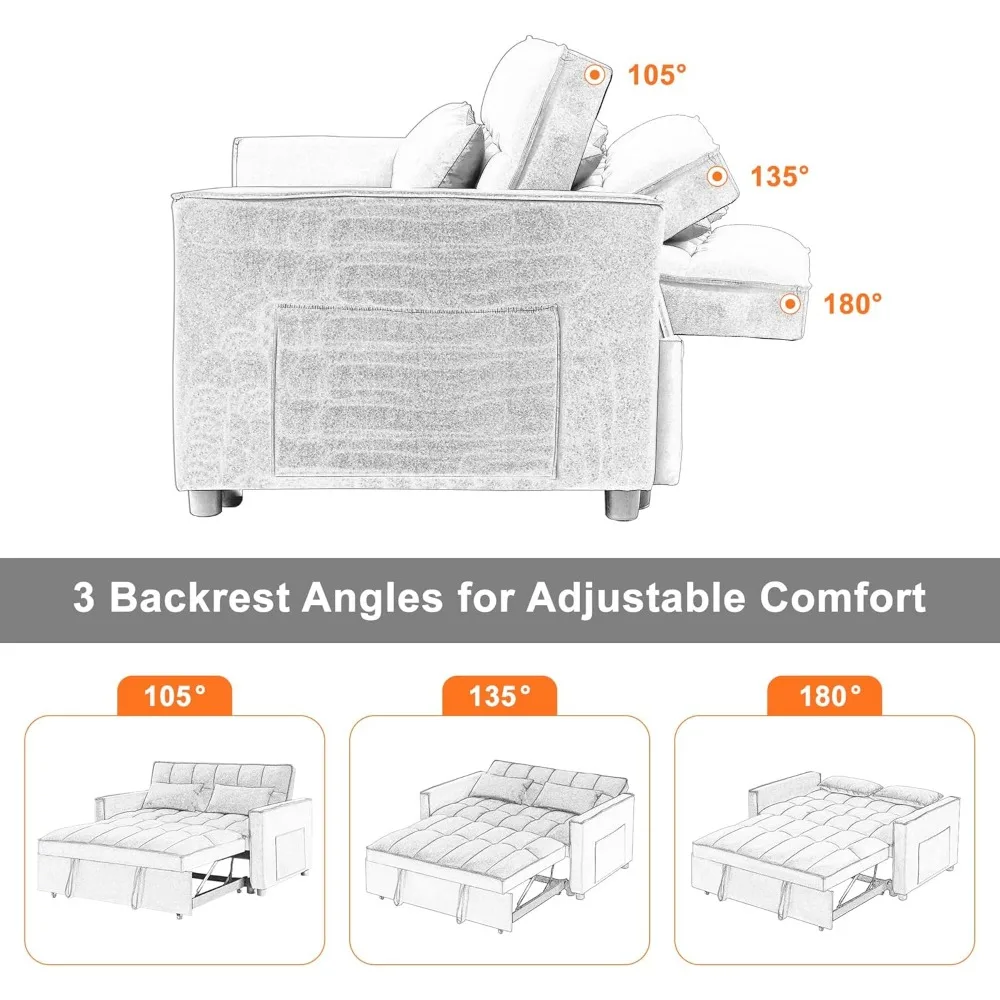 105°

135°

180°

3 Backrest Angles for Adjustable Comfort

105°

135°

180°