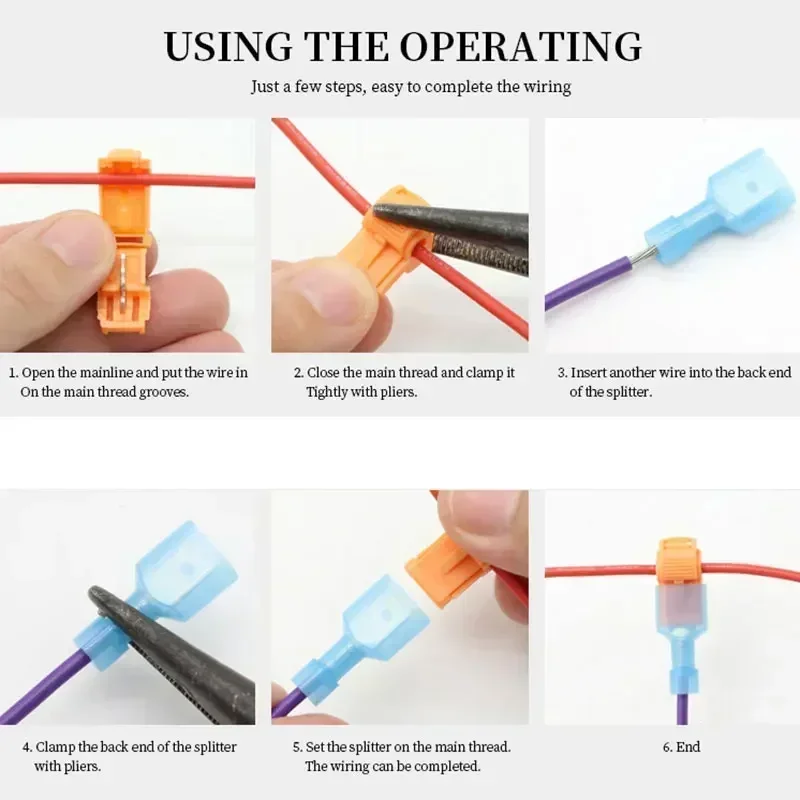 USING THE OPERATING

Just a few steps, easy to complete the wiring

1. Open the mainline and put the wire in On the main thread grooves.

2. Close the main thread and clamp it Tightly with pliers.

3. Insert another wire into the back end of the splitter.

4. Clamp the back end of the splitter with pliers.

5. Set the splitter on the main thread. The wiring can be completed.

6. End