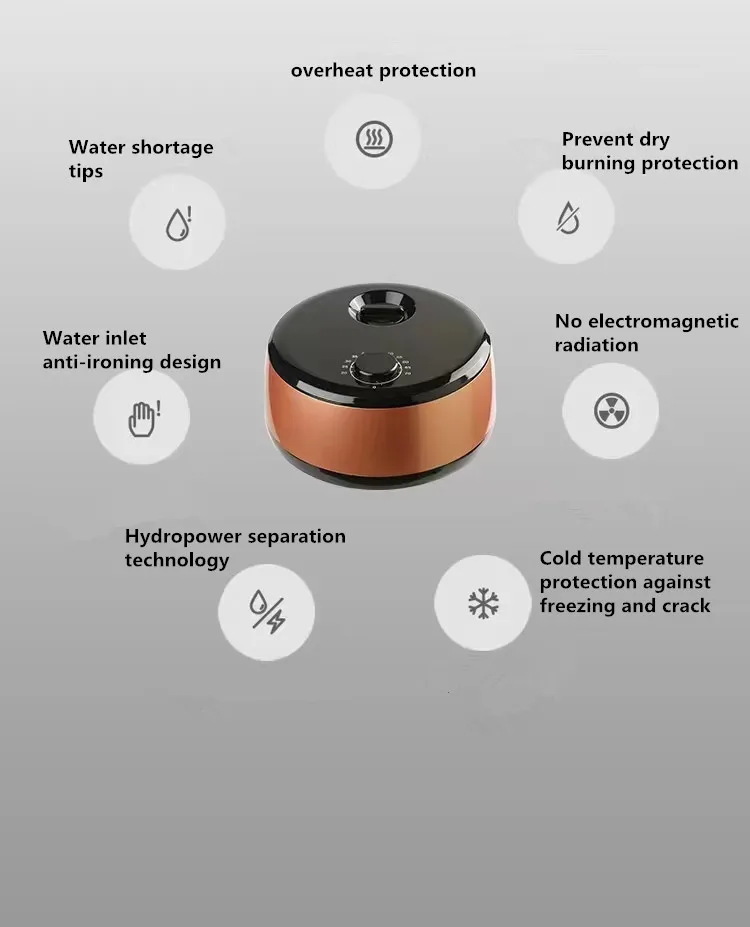 overheat protection

Water shortage tips

Prevent dry burning protection

Water inlet anti-ironing design

No electromagnetic radiation

Hydropower separation technology

Cold temperature protection against freezing and crack