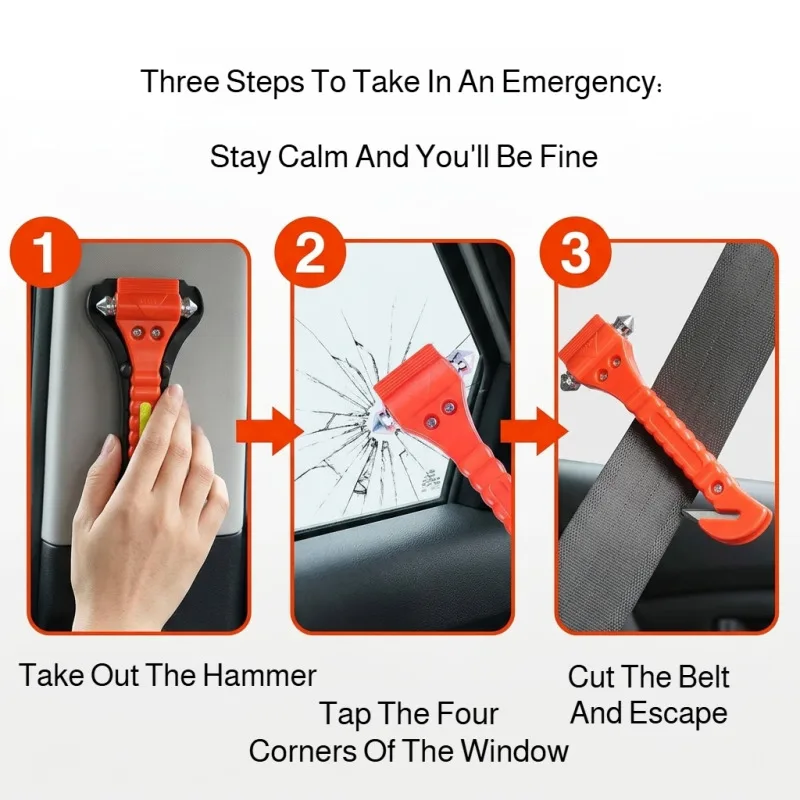 Three Steps To Take In An Emergency:

Stay Calm And You'll Be Fine

1

2

3

Take Out The Hammer

Tap The Four Corners Of The Window

Cut The Belt And Escape