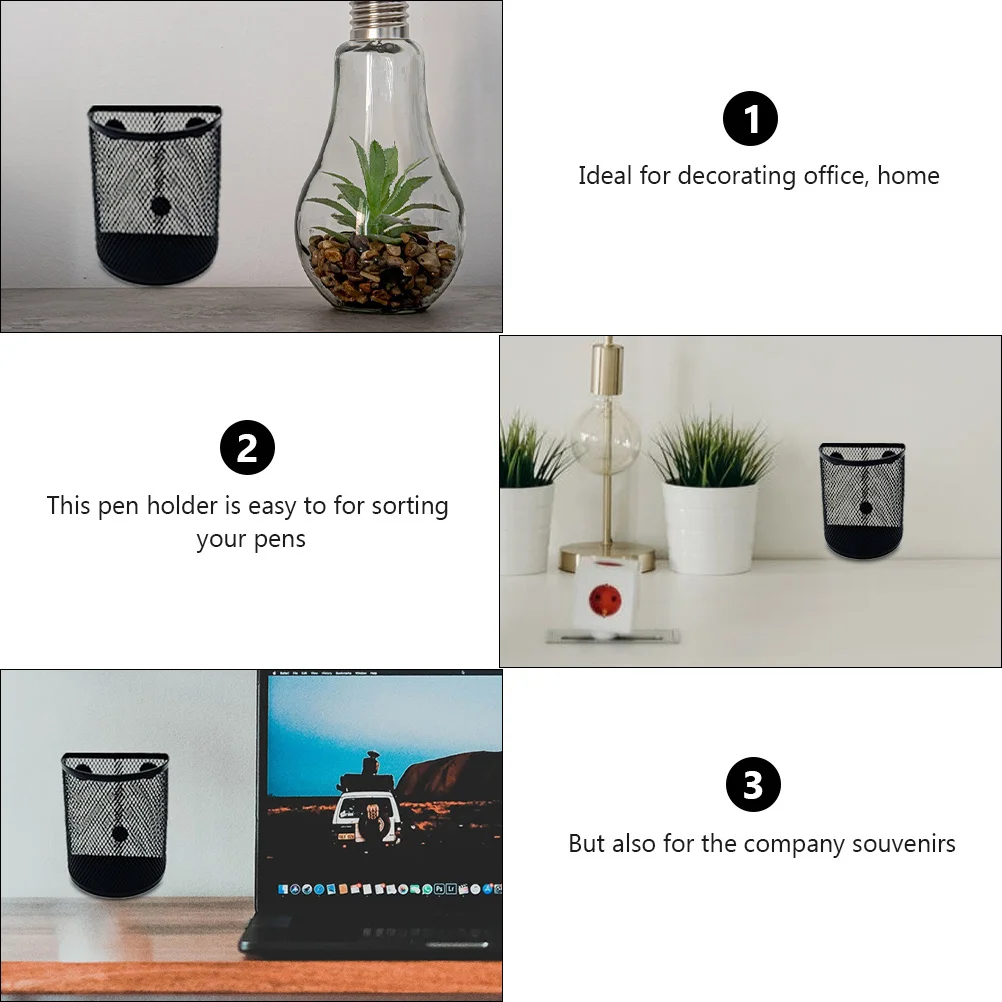 1

Ideal for decorating office, home

2

This pen holder is easy to for sorting your pens

3

But also for the company souvenirs