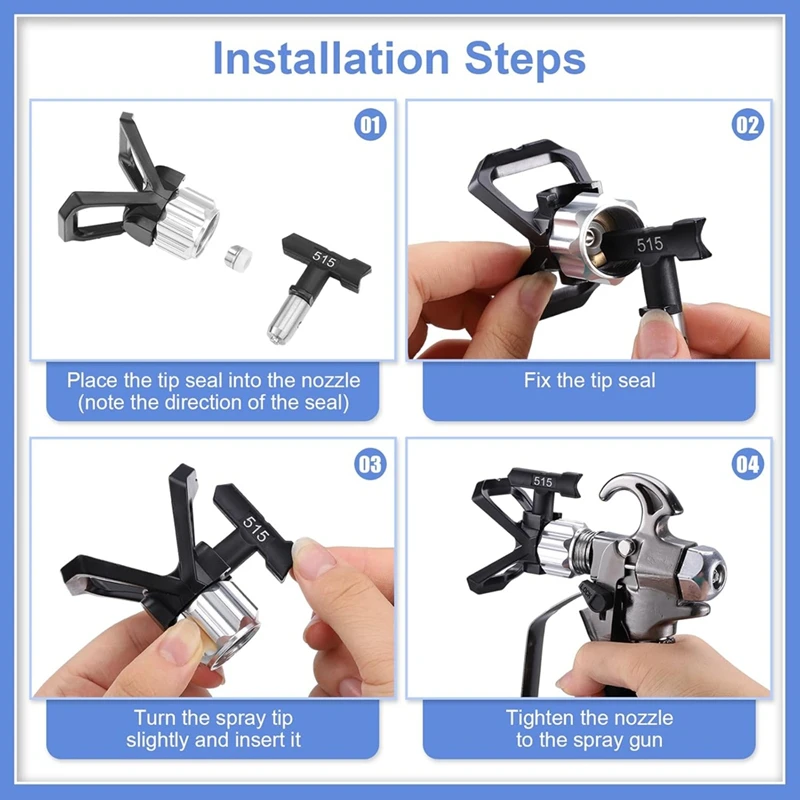 Installation Steps

01

515

Place the tip seal into the nozzle (note the direction of the seal)

02

515

Fix the tip seal

03

515

Turn the spray tip slightly and insert it

04

515

Tighten the nozzle to the spray gun