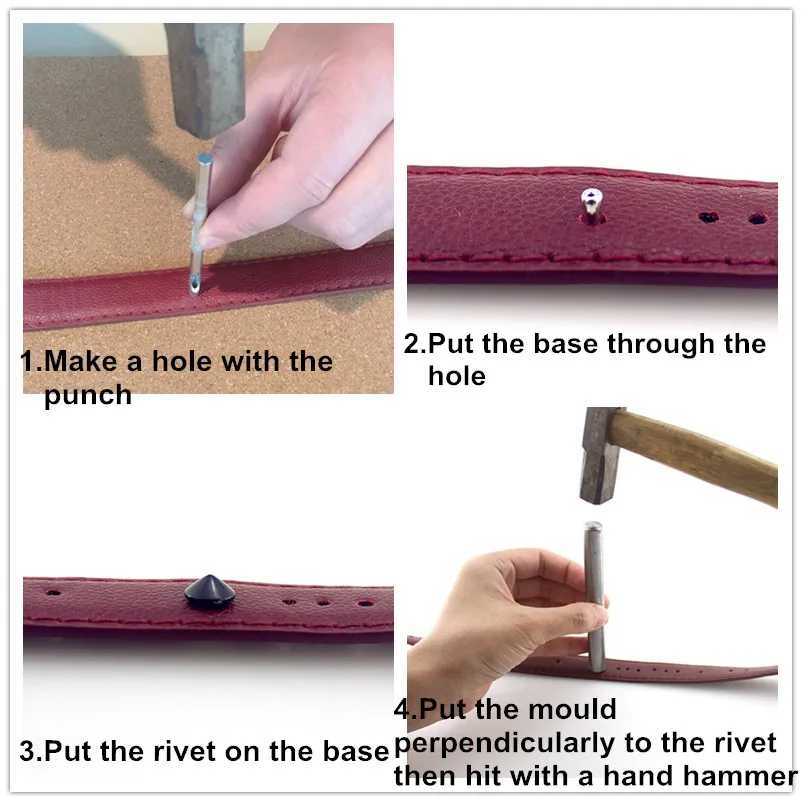 1.Make a hole with the punch

2.Put the base through the hole

3.Put the rivet on the base

4.Put the mould perpendicularly to the rivet then hit with a hand hammer