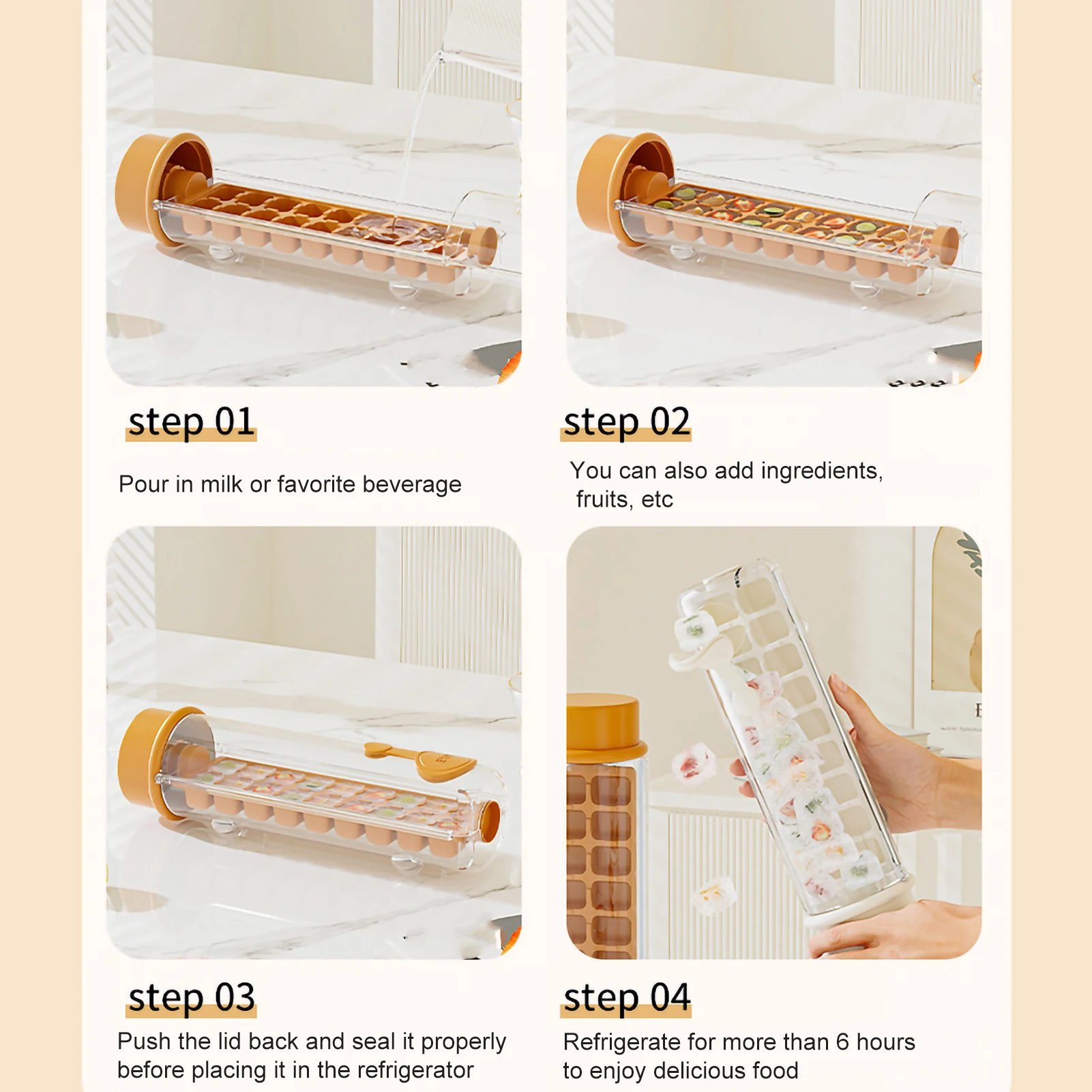 step 01

Pour in milk or favorite beverage

step 02

You can also add ingredients, fruits, etc

step 03

Push the lid back and seal it properly before placing it in the refrigerator

step 04

Refrigerate for more than 6 hours to enjoy delicious food