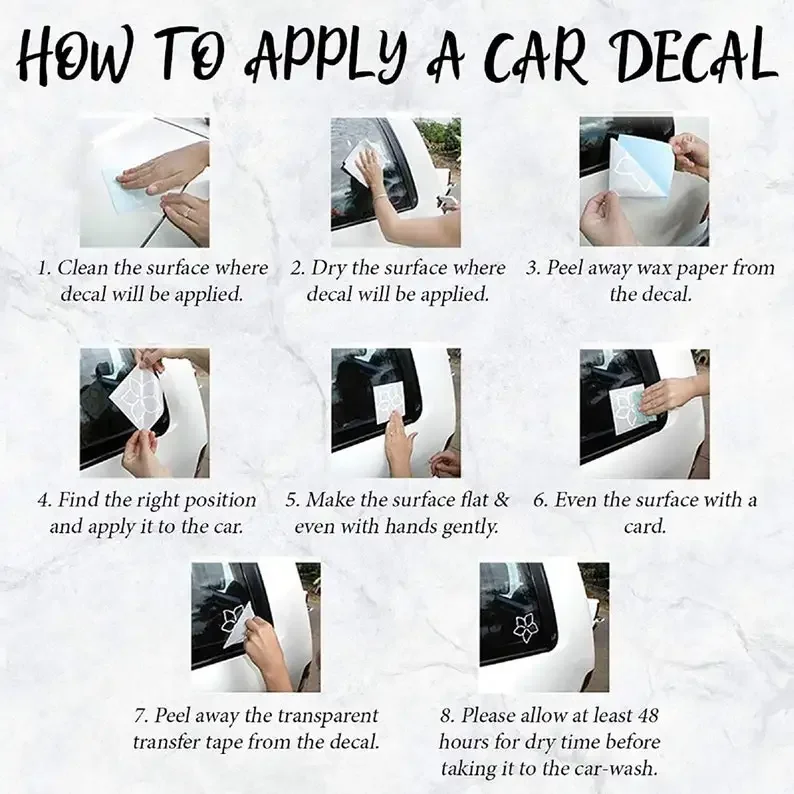 HOW TO APPLY A CAR DECAL

1. Clean the surface where decal will be applied.

2. Dry the surface where decal will be applied.

3. Peel away wax paper from the decal.

4. Find the right position and apply it to the car.

5. Make the surface flat & even with hands gently.

6. Even the surface with a card.

7. Peel away the transparent transfer tape from the decal.

8. Please allow at least 48 hours for dry time before taking it to the car-wash.