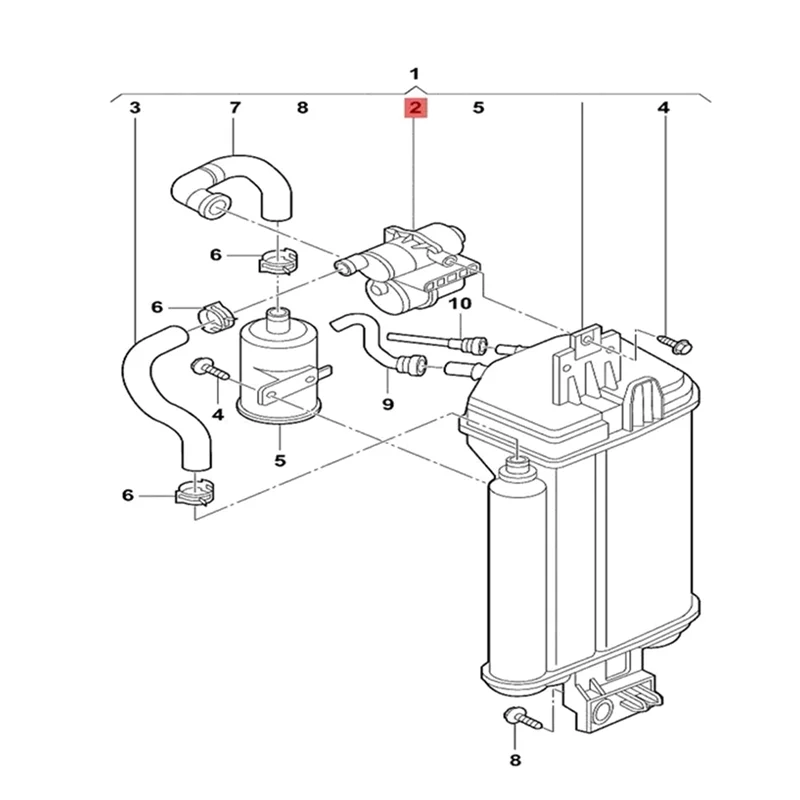 1
3 7 8 2 5 4
6
6
10
4
9
5
6
8