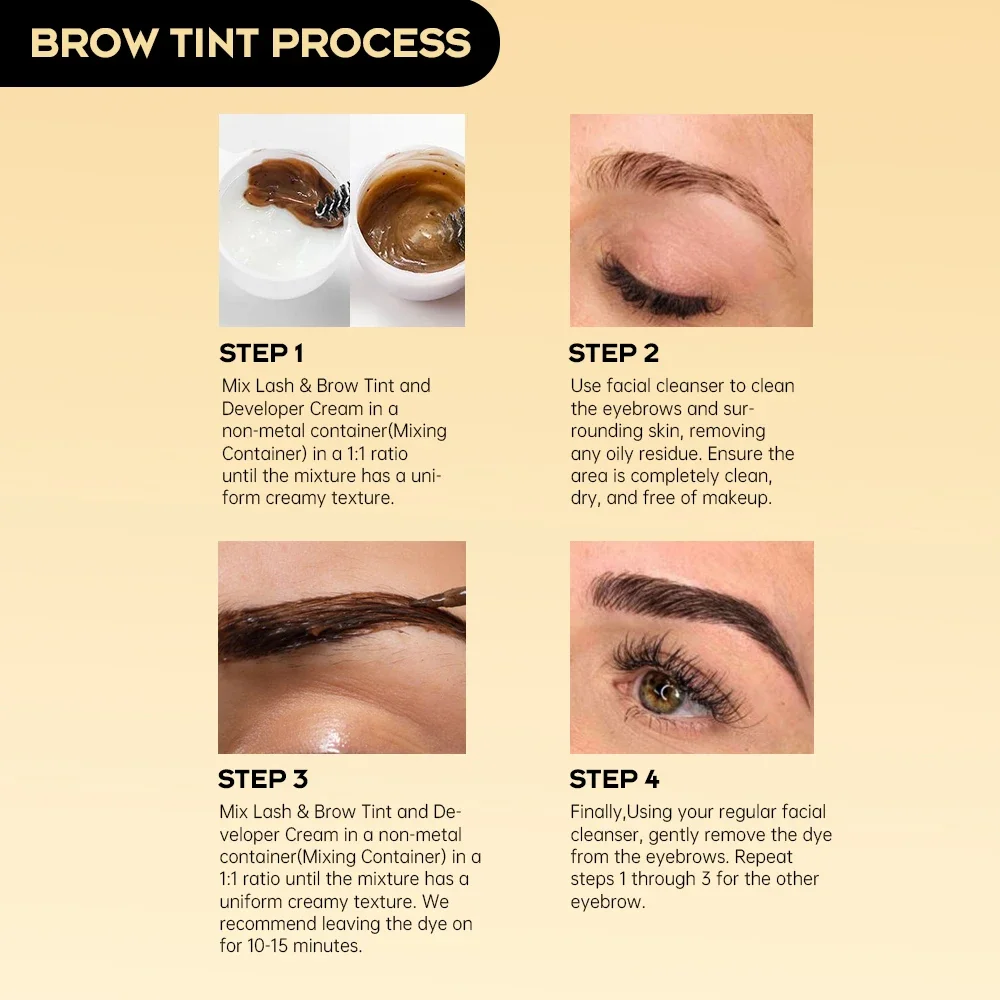 BROW TINT PROCESS

STEP 1
Mix Lash & Brow Tint and Developer Cream in a non-metal container(Mixing Container) in a 1:1 ratio until the mixture has a uniform creamy texture.

STEP 2
Use facial cleanser to clean the eyebrows and surrounding skin, removing any oily residue. Ensure the area is completely clean, dry, and free of makeup.

STEP 3
Mix Lash & Brow Tint and Developer Cream in a non-metal container(Mixing Container) in a 1:1 ratio until the mixture has a uniform creamy texture. We recommend leaving the dye on for 10-15 minutes.

STEP 4
Finally,Using your regular facial cleanser, gently remove the dye from the eyebrows. Repeat steps 1 through 3 for the other eyebrow.