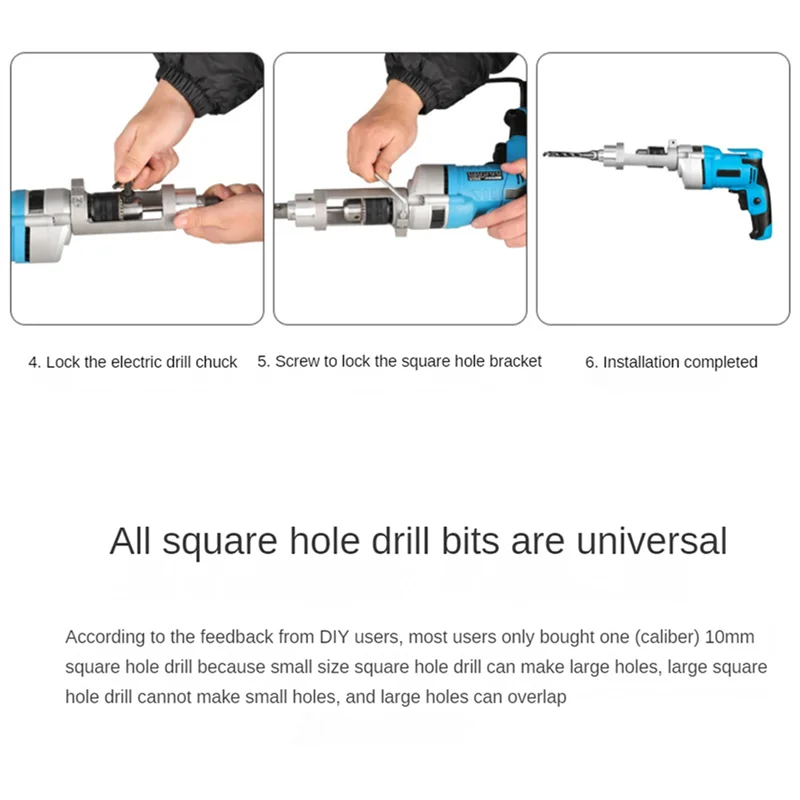 4. Lock the electric drill chuck

5. Screw to lock the square hole bracket

6. Installation completed

All square hole drill bits are universal

According to the feedback from DIY users, most users only bought one (caliber) 10mm square hole drill because small size square hole drill can make large holes, large square hole drill cannot make small holes, and large holes can overlap