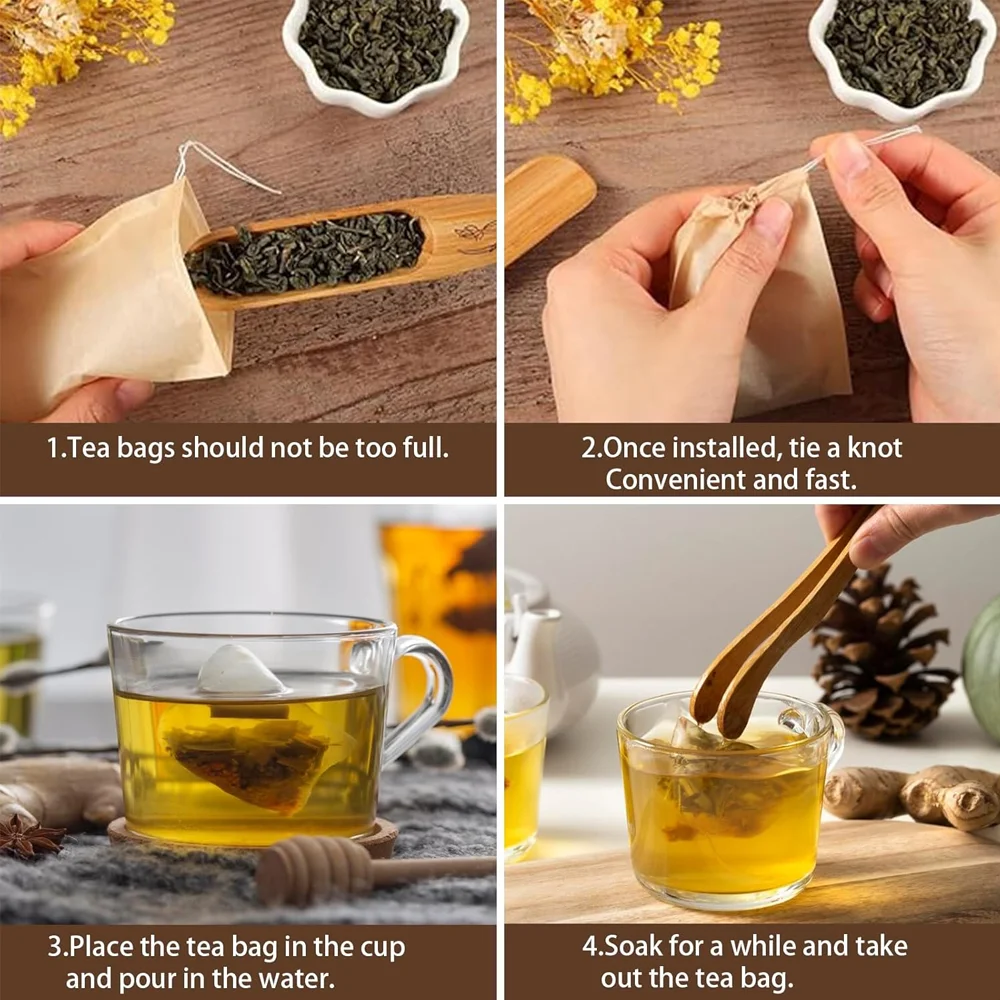 1.Tea bags should not be too full.

2.Once installed, tie a knot Convenient and fast.

3.Place the tea bag in the cup and pour in the water.

4.Soak for a while and take out the tea bag.