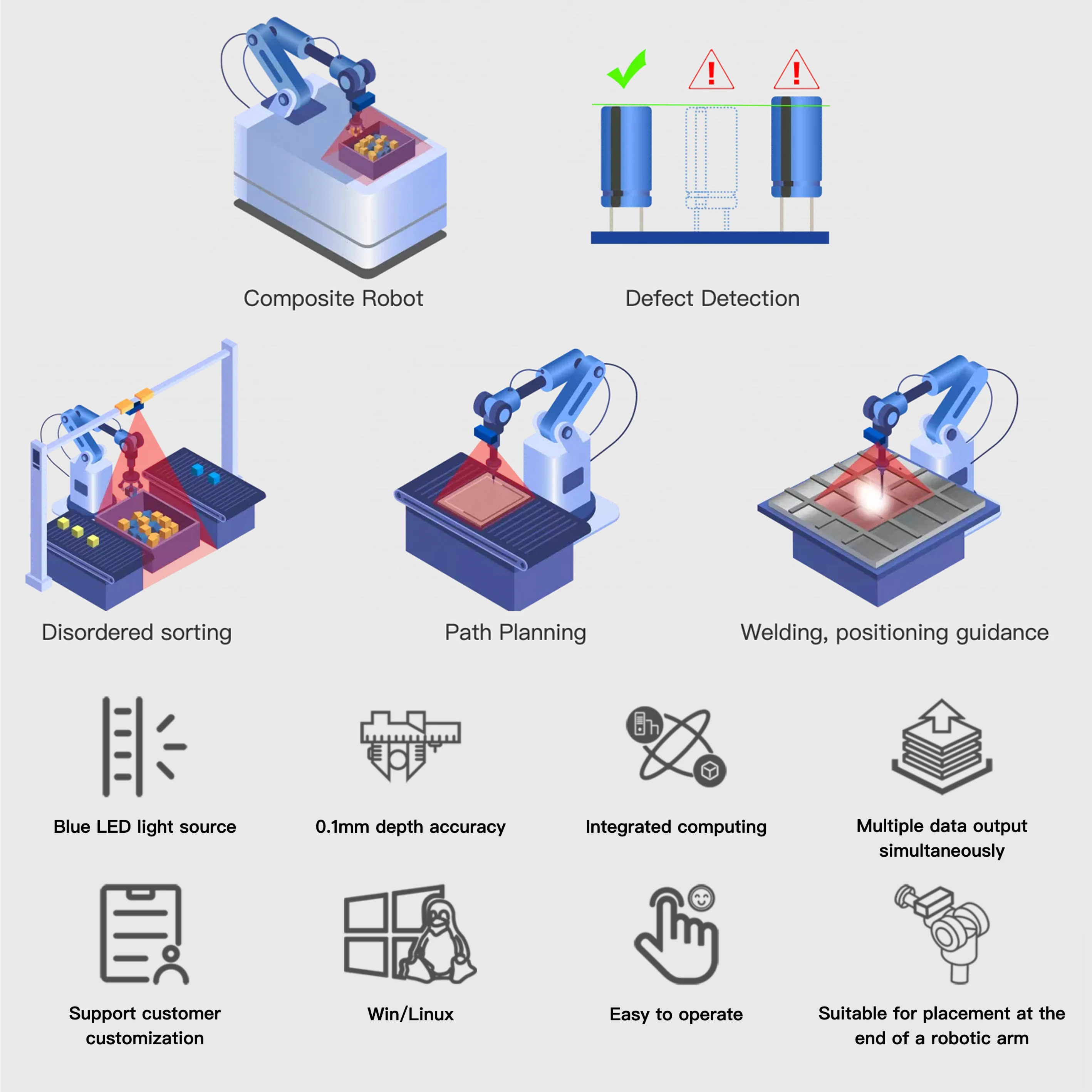 Composite Robot

Defect Detection

Disordered sorting

Path Planning

Welding, positioning guidance

Blue LED light source

0.1mm depth accuracy

Integrated computing

Multiple data output simultaneously

Support customer customization

Win/Linux

Easy to operate

Suitable for placement at the end of a robotic arm