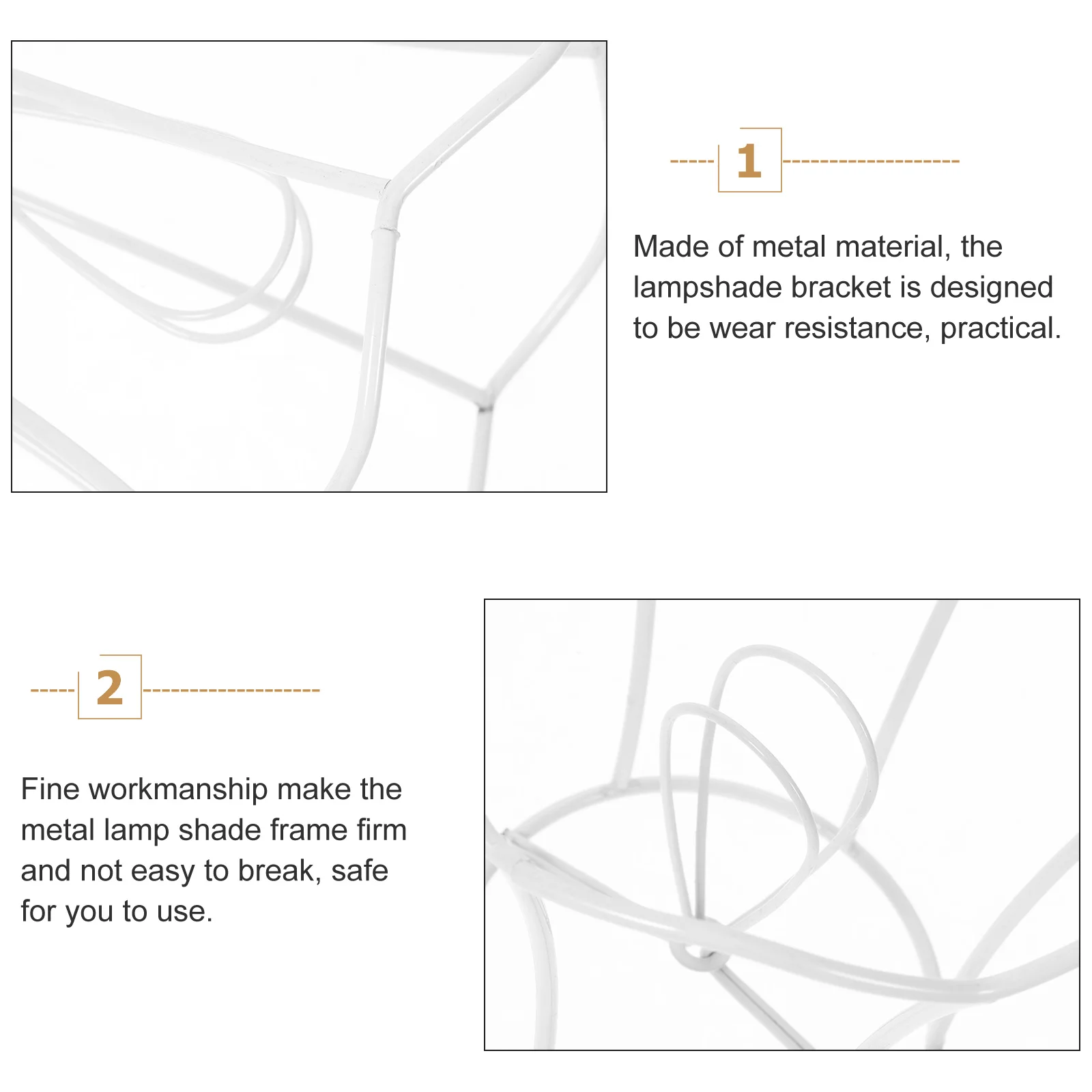 1

Made of metal material, the lampshade bracket is designed to be wear resistance, practical.

2

Fine workmanship make the metal lamp shade frame firm and not easy to break, safe for you to use.