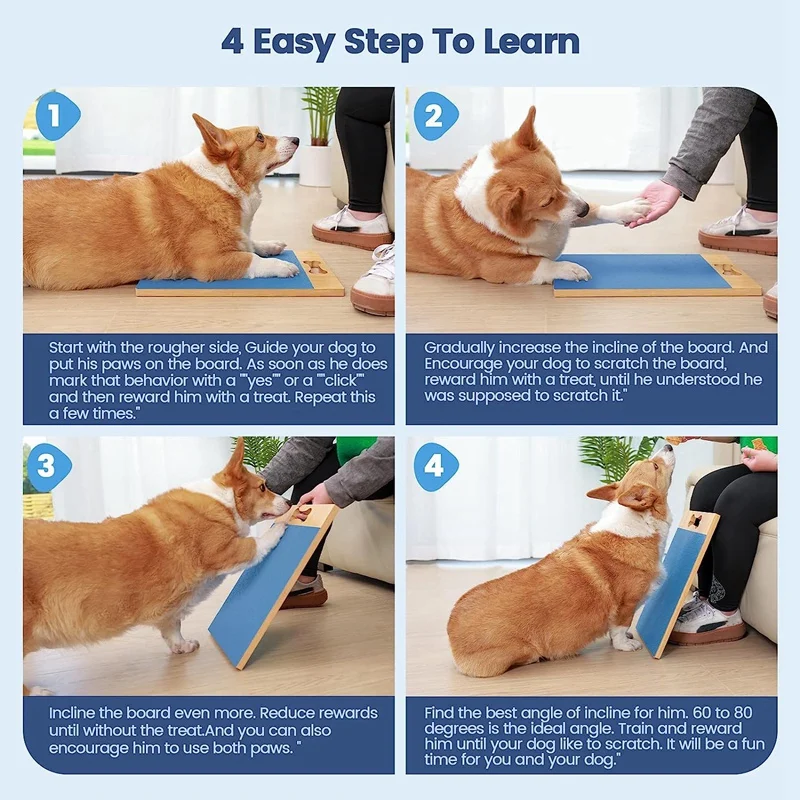 4 Easy Step To Learn

1

Start with the rougher side, Guide your dog to put his paws on the board. As soon as he does mark that behavior with a ""yes"" or a ""click"" and then reward him with a treat. Repeat this a few times."

2

Gradually increase the incline of the board. And Encourage your dog to scratch the board, reward him with a treat, until he understood he was supposed to scratch it."

3

Incline the board even more. Reduce rewards until without the treat.And you can also encourage him to use both paws. "

4

Find the best angle of incline for him. 60 to 80 degrees is the ideal angle. Train and reward him until your dog like to scratch. It will be a fun time for you and your dog."