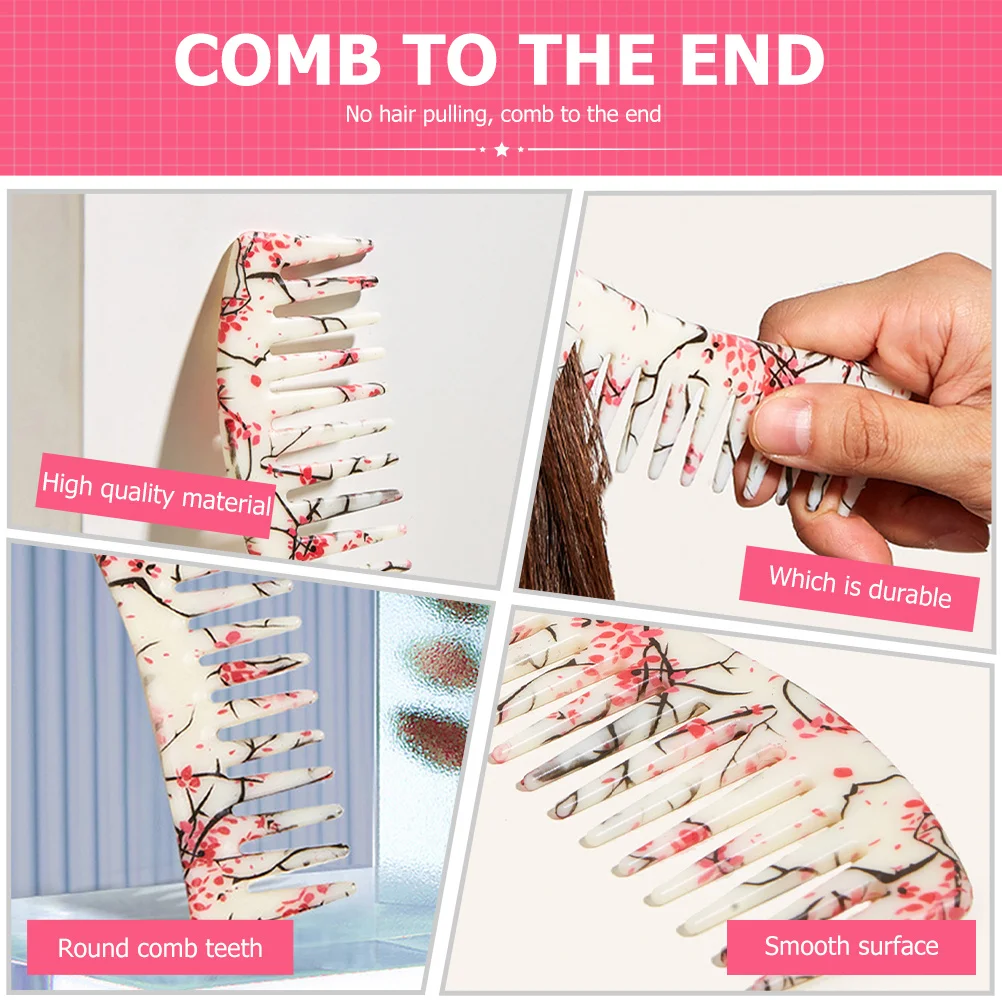 COMB TO THE END

No hair pulling, comb to the end

High quality material

Which is durable

Round comb teeth

Smooth surface