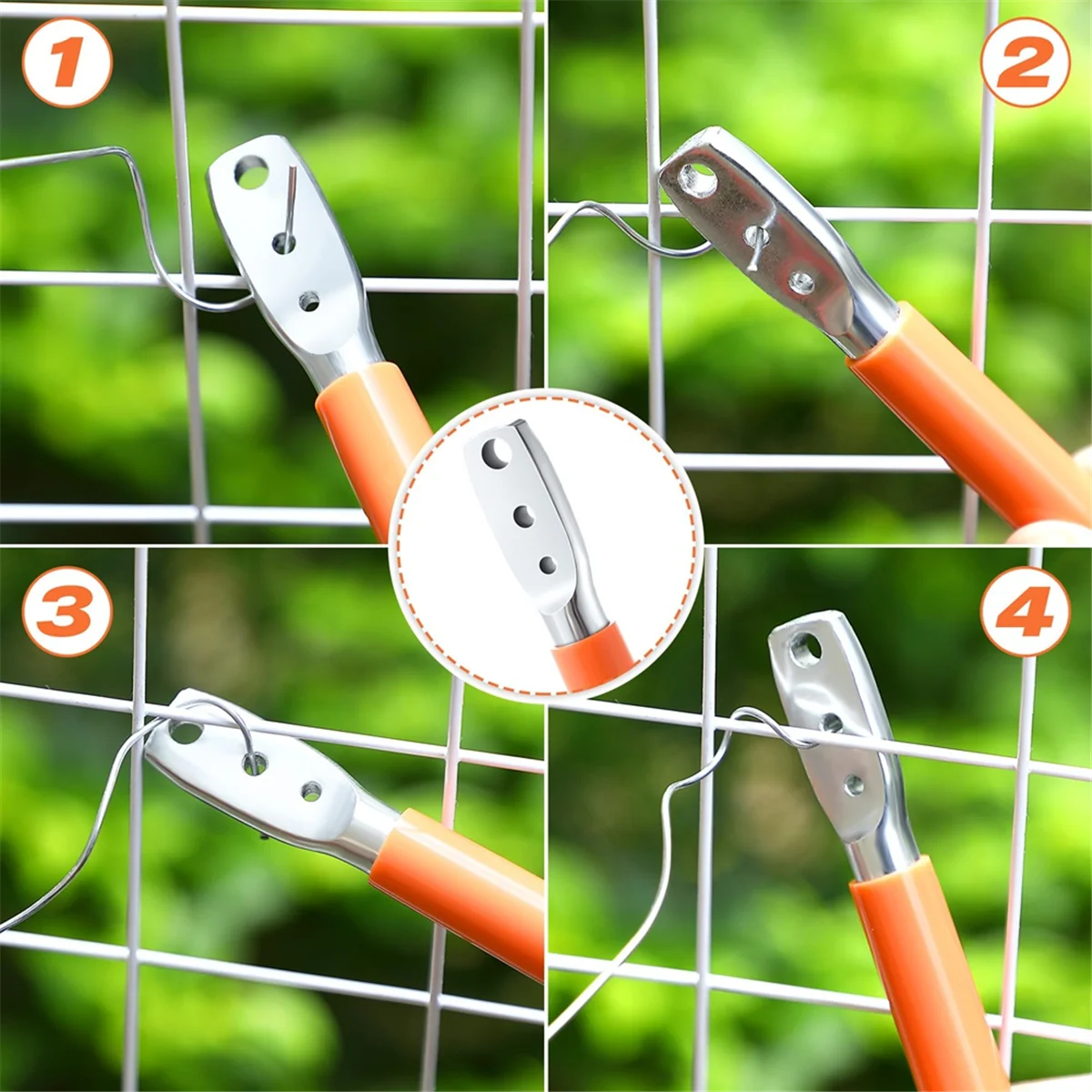 1

2

3

4