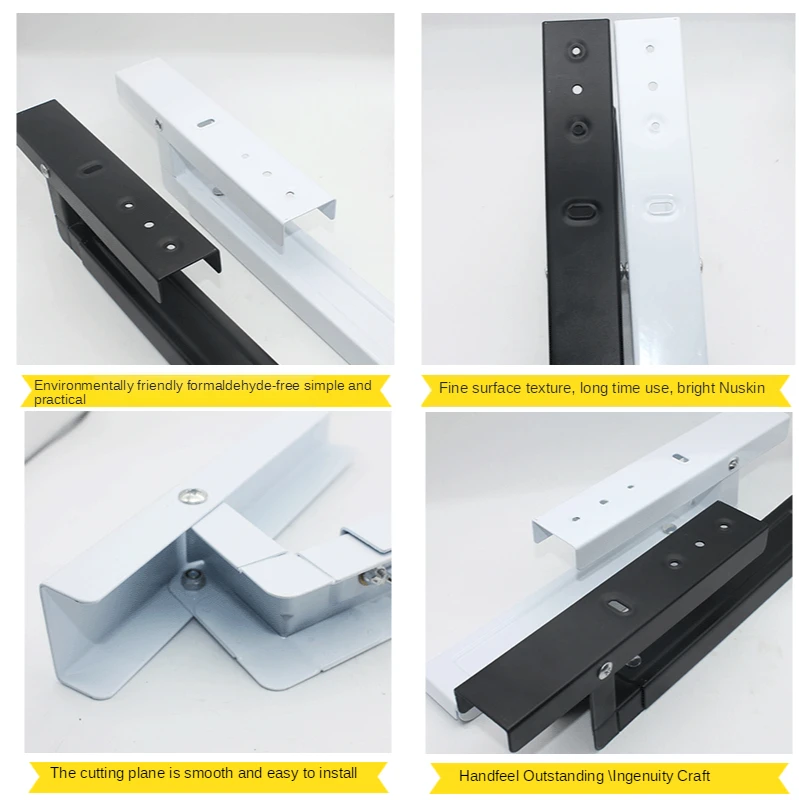 Environmentally friendly formaldehyde-free simple and practical

Fine surface texture, long time use, bright Nuskin

The cutting plane is smooth and easy to install

Handfeel Outstanding \Ingenuity Craft