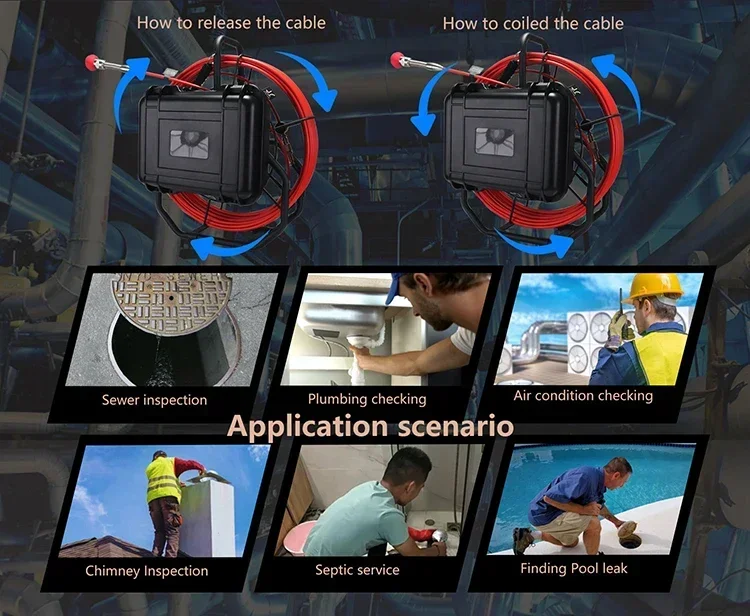 How to release the cable

How to coiled the cable

Sewer inspection

Plumbing checking

Air condition checking

Application scenario

Chimney Inspection

Septic service

Finding Pool leak