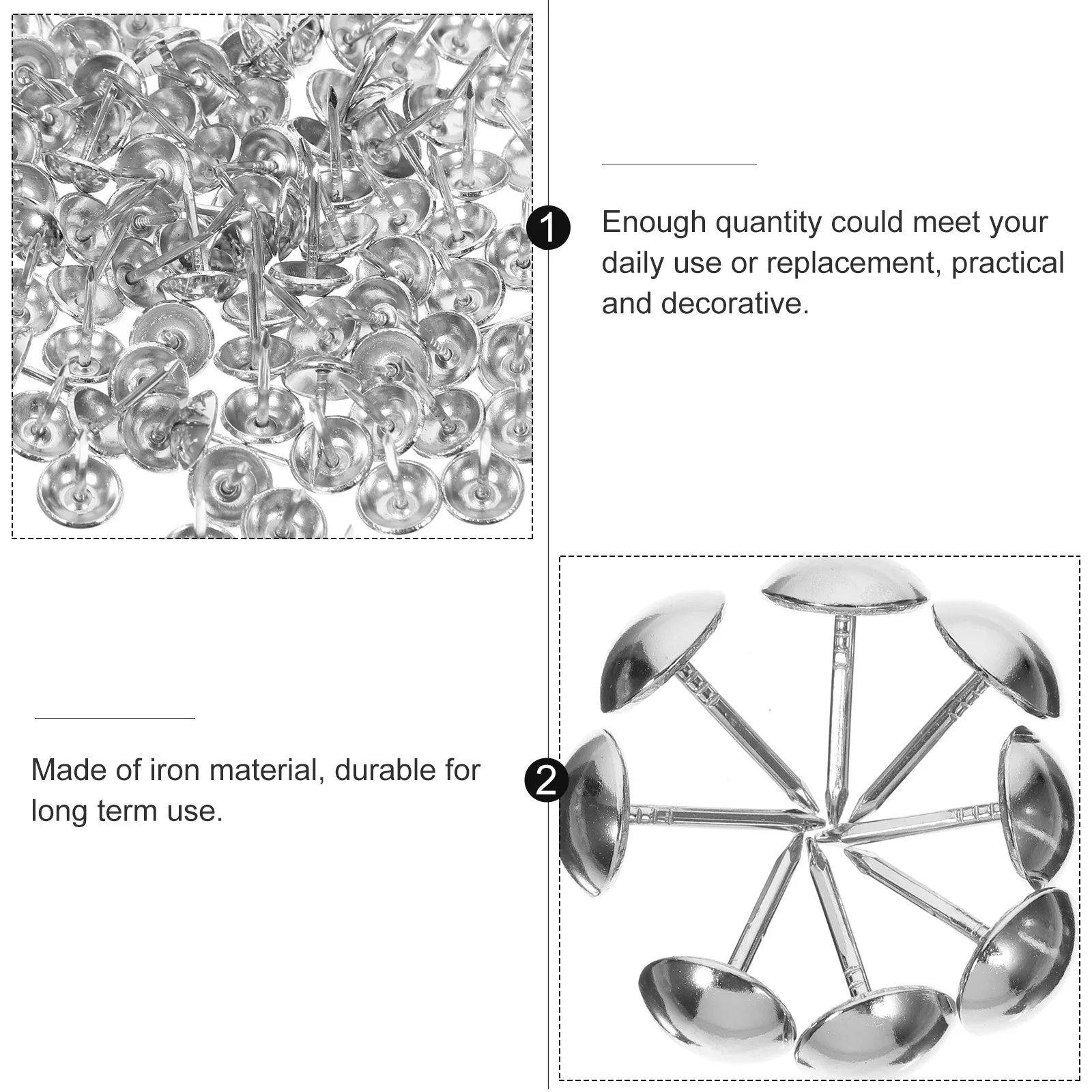 1

Enough quantity could meet your daily use or replacement, practical and decorative.

Made of iron material, durable for long term use.

2