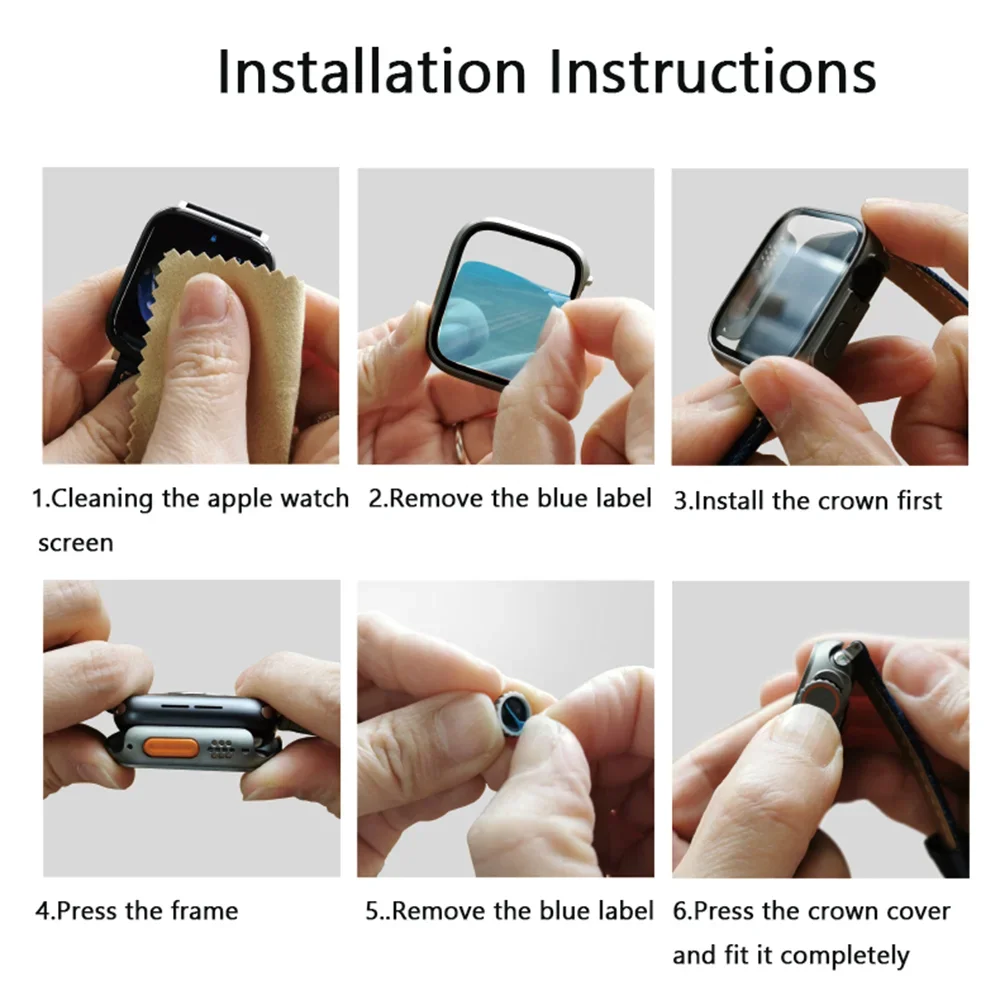 Installation Instructions

1.Cleaning the apple watch screen

2.Remove the blue label

3.Install the crown first

4.Press the frame

5..Remove the blue label

6.Press the crown cover and fit it completely