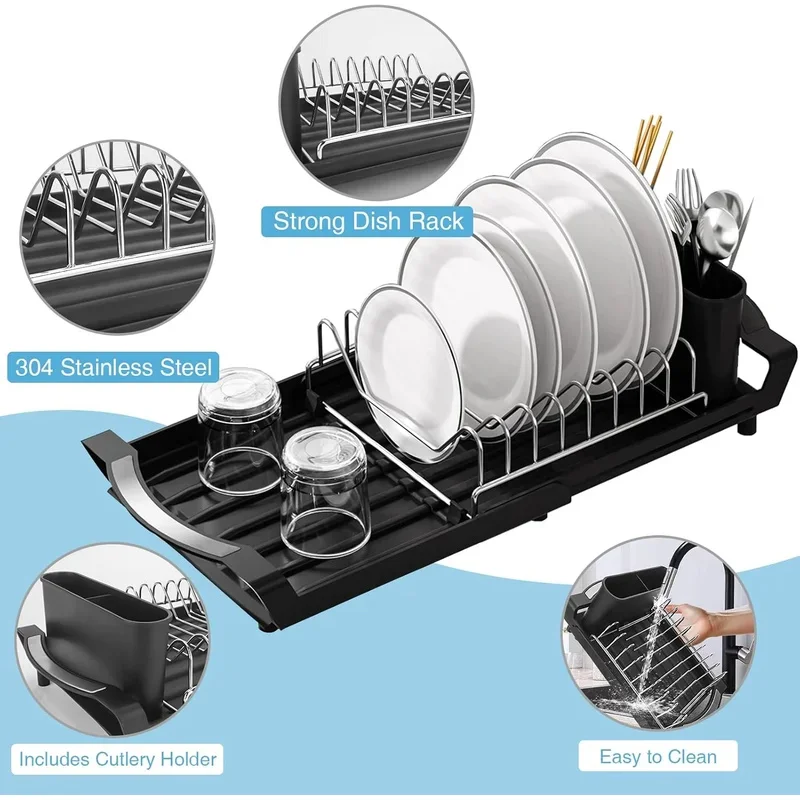 Strong Dish Rack

304 Stainless Steel

Includes Cutlery Holder

Easy to Clean