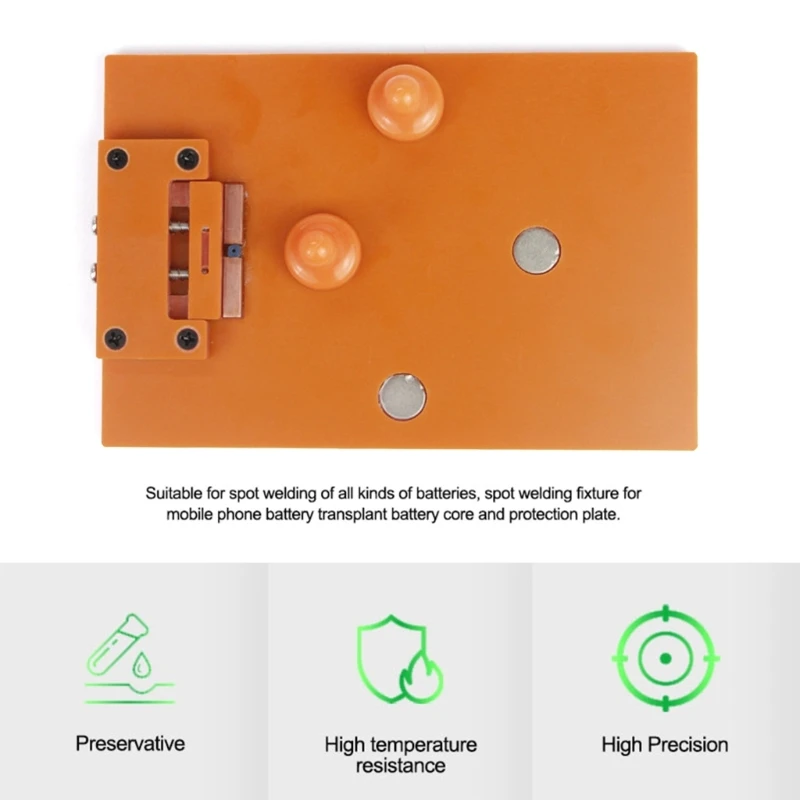 Suitable for spot welding of all kinds of batteries, spot welding fixture for mobile phone battery transplant battery core and protection plate.

Preservative

High temperature resistance

High Precision