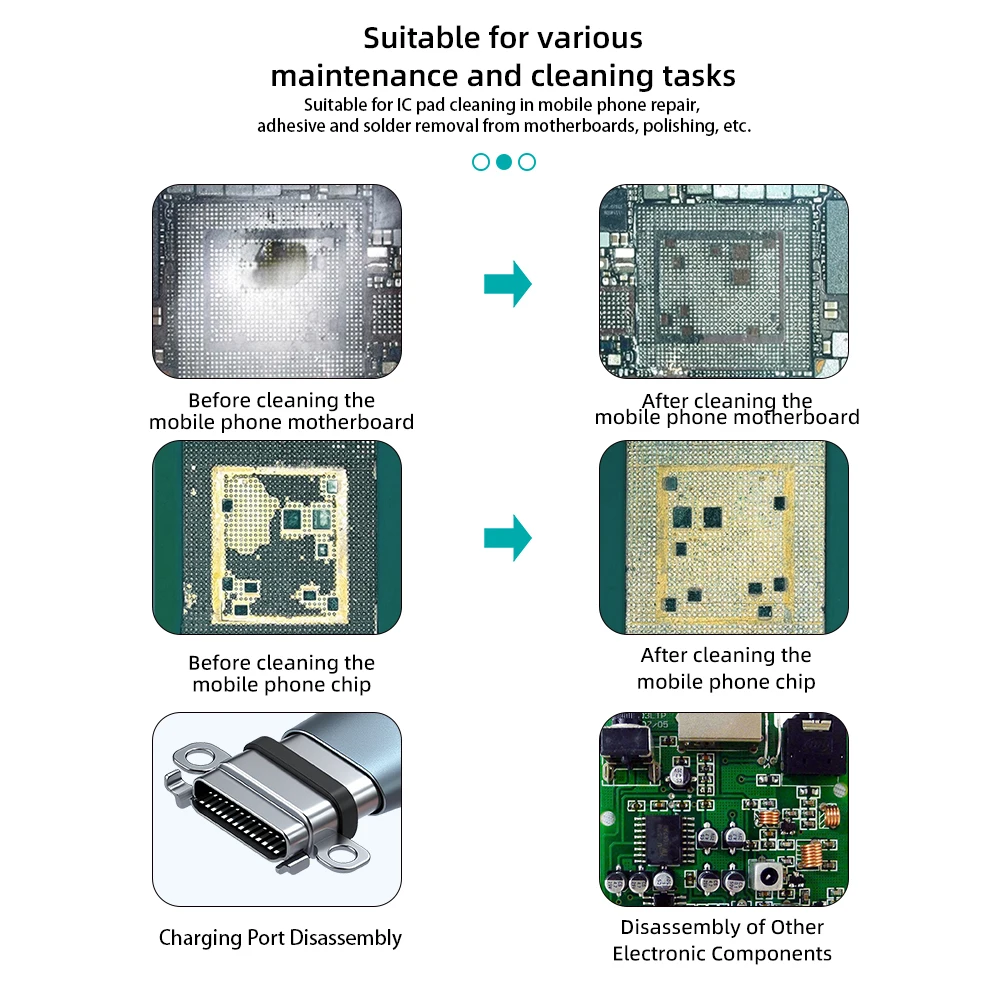 Suitable for various maintenance and cleaning tasks

Suitable for IC pad cleaning in mobile phone repair, adhesive and solder removal from motherboards, polishing, etc.

Before cleaning the mobile phone motherboard

After cleaning the mobile phone motherboard

Before cleaning the mobile phone chip

After cleaning the mobile phone chip

Charging Port Disassembly

Disassembly of Other Electronic Components