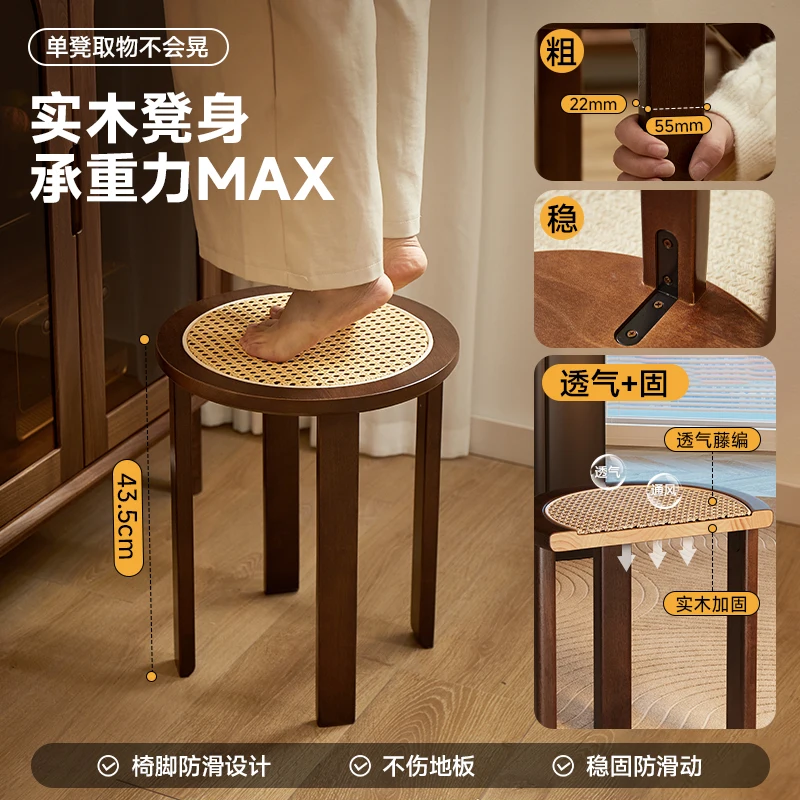 单凳取物不会晃

实木凳身
承重力MAX

43.5cm

粗
22mm
55mm

稳

透气+固
透气藤编
透气
通风
实木加固

椅脚防滑设计
不伤地板
稳固防滑动