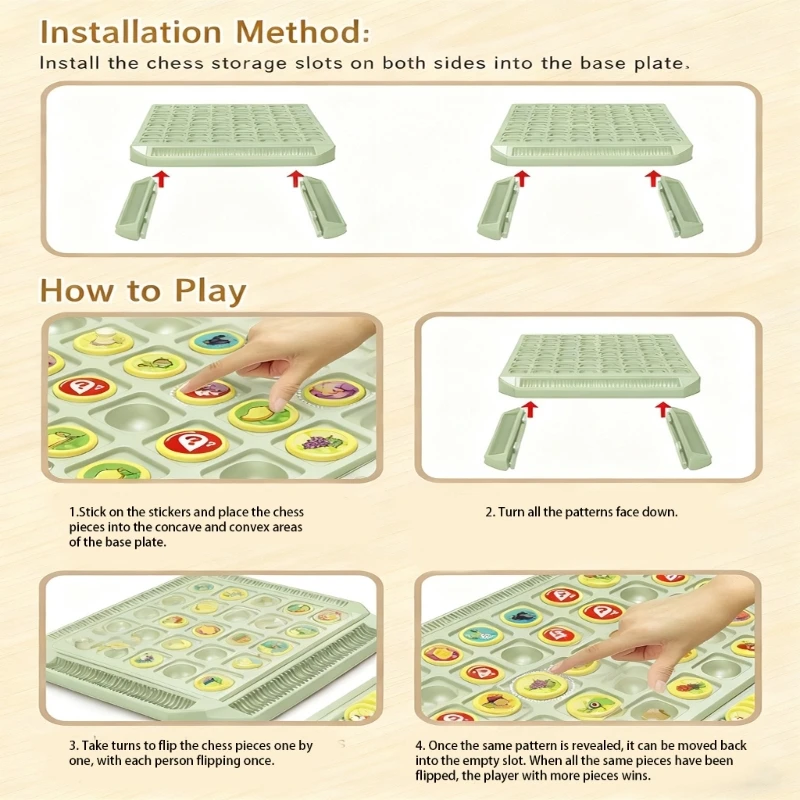 Installation Method:
Install the chess storage slots on both sides into the base plate.

How to Play

1.Stick on the stickers and place the chess pieces into the concave and convex areas of the base plate.

2. Turn all the patterns face down.

3. Take turns to flip the chess pieces one by one, with each person flipping once.

4. Once the same pattern is revealed, it can be moved back into the empty slot. When all the same pieces have been flipped, the player with more pieces wins.